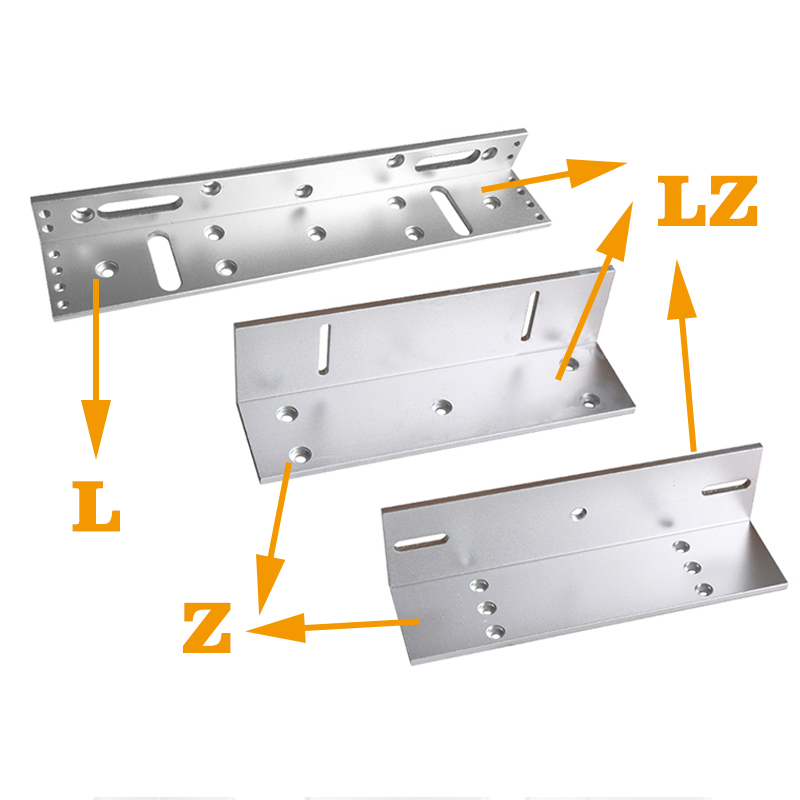 LZ

L

Z