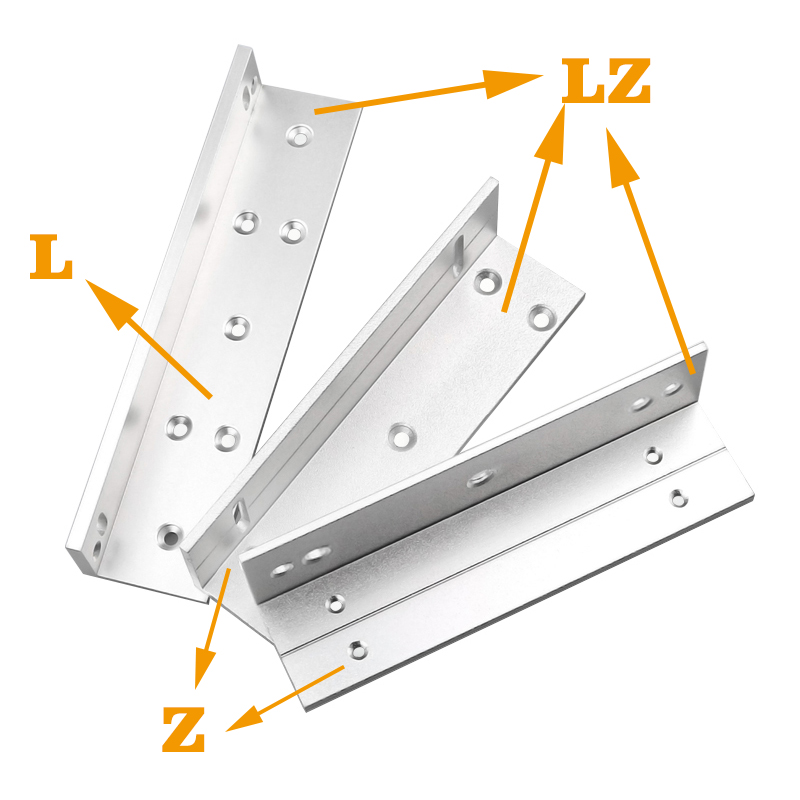 LZ

L

Z