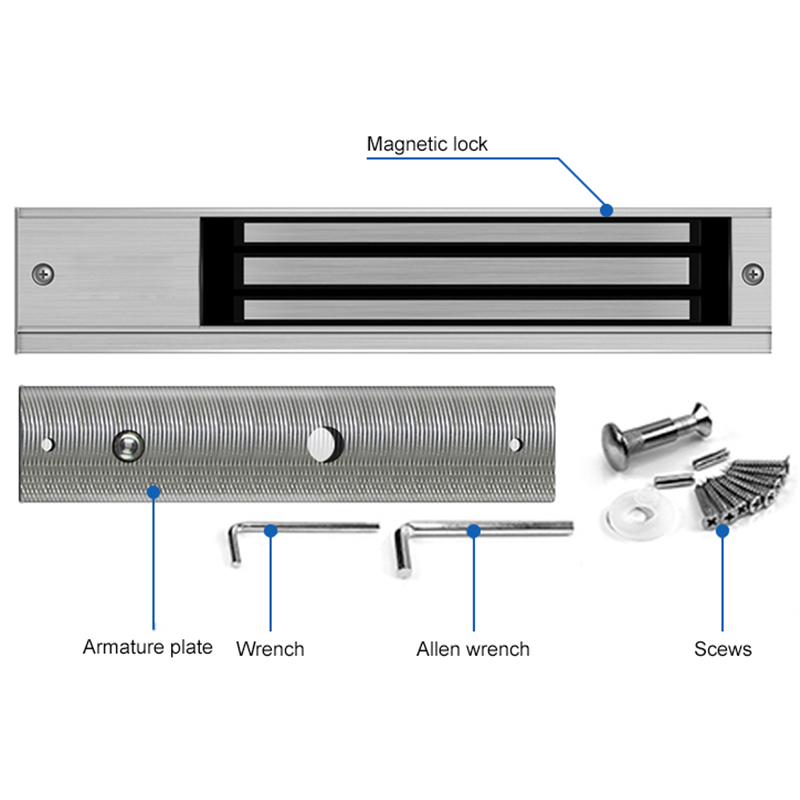 Magnetic lock

Armature plate

Wrench

Allen wrench

Scews