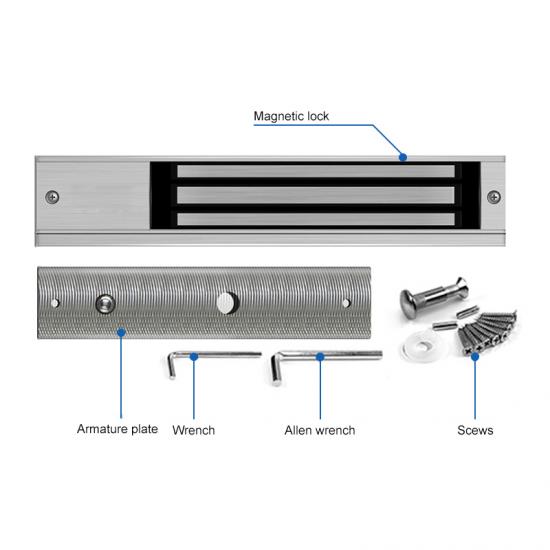 Magnetic lock

Armature plate

Wrench

Allen wrench

Scews