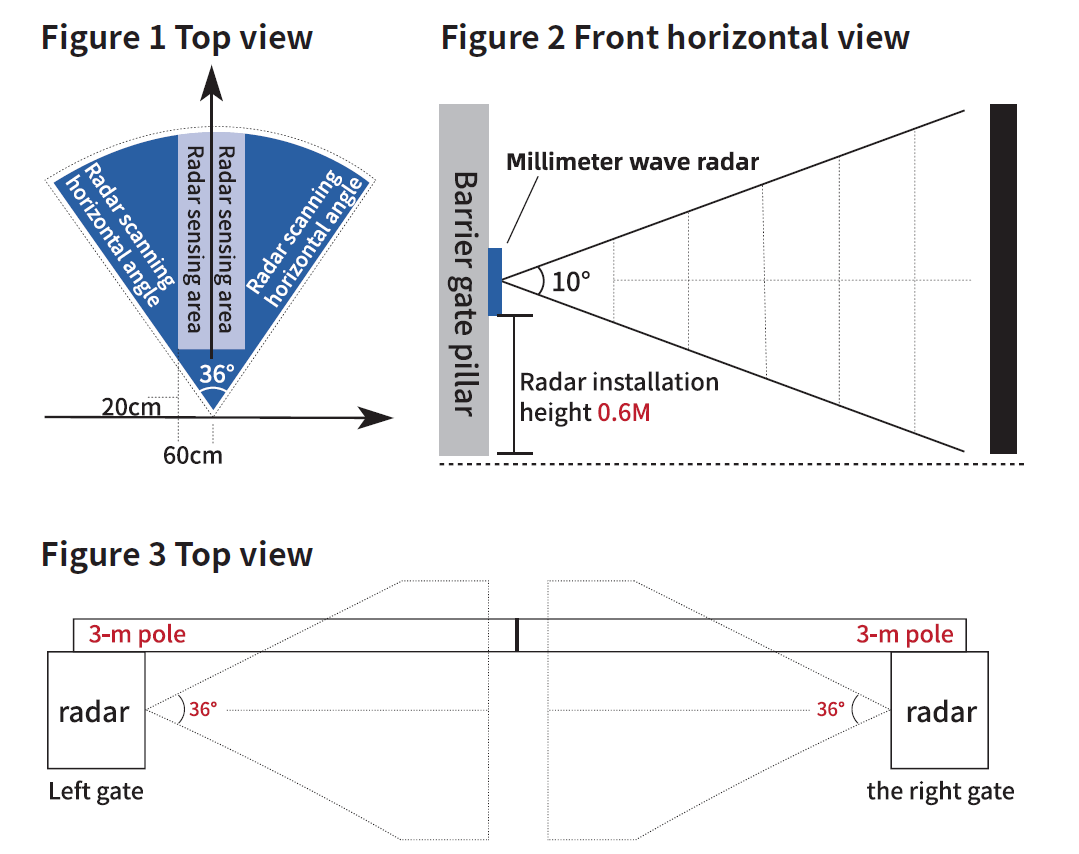 Figure 1 Top view

Radar scanning horizontal angle

Radar sensing area

Radar sensing area

Radar scanning horizontal angle

36°

20cm

60cm

Figure 2 Front horizontal view

Barrier gate pillar

Millimeter wave radar

10°

Radar installation height 0.6M

Figure 3 Top view

3-m pole

3-m pole

radar

36°

36°

radar

Left gate

the right gate