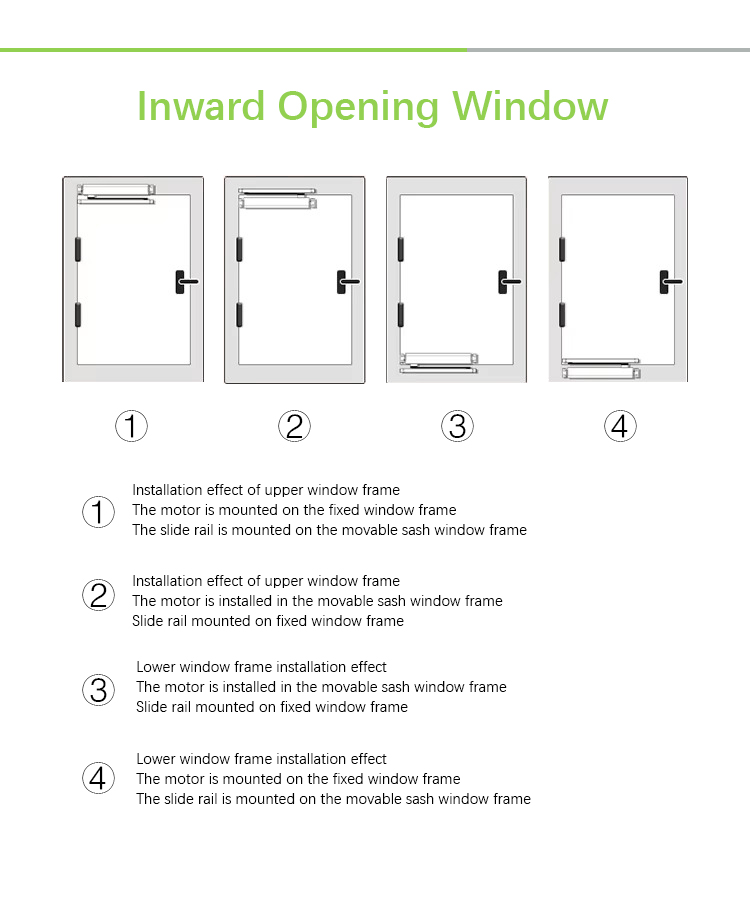 Inward Opening Window

①

②

③

④

① Installation effect of upper window frame
The motor is mounted on the fixed window frame
The slide rail is mounted on the movable sash window frame

② Installation effect of upper window frame
The motor is installed in the movable sash window frame
Slide rail mounted on fixed window frame

③ Lower window frame installation effect
The motor is installed in the movable sash window frame
Slide rail mounted on fixed window frame

④ Lower window frame installation effect
The motor is mounted on the fixed window frame
The slide rail is mounted on the movable sash window frame