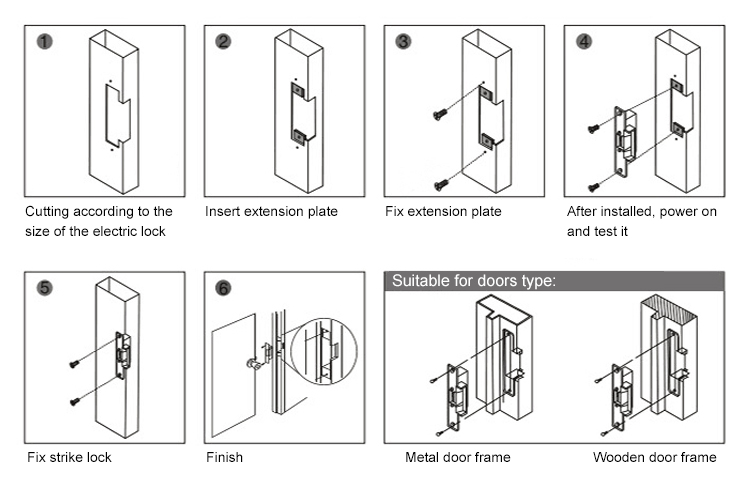 1

Cutting according to the size of the electric lock

2

Insert extension plate

3

Fix extension plate

4

After installed, power on and test it

5

Fix strike lock

6

Finish

Suitable for doors type:

Metal door frame

Wooden door frame