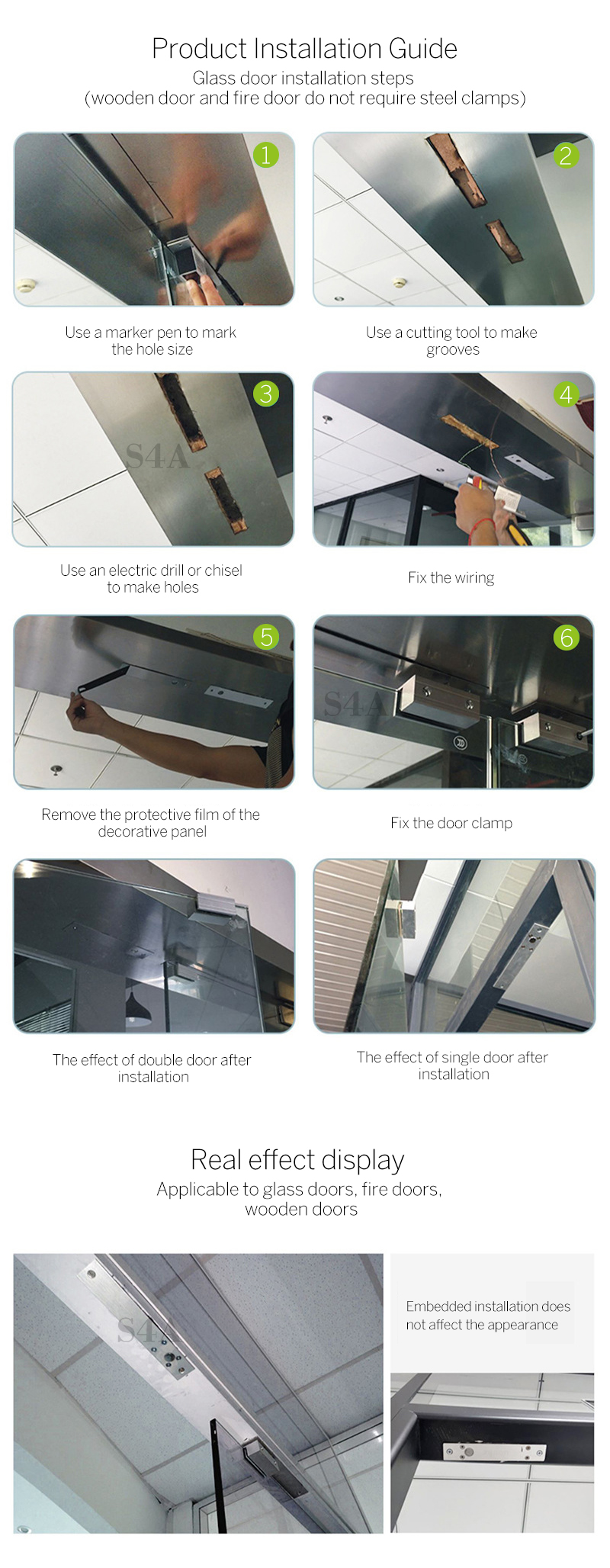 Product Installation Guide
Glass door installation steps
(wooden door and fire door do not require steel clamps)

1

Use a marker pen to mark the hole size

2

Use a cutting tool to make grooves

3

S4A

Use an electric drill or chisel to make holes

4

Fix the wiring

5

Remove the protective film of the decorative panel

6

S4A

Fix the door clamp

The effect of double door after installation

The effect of single door after installation

Real effect display
Applicable to glass doors, fire doors, wooden doors

S4A

Embedded installation does not affect the appearance