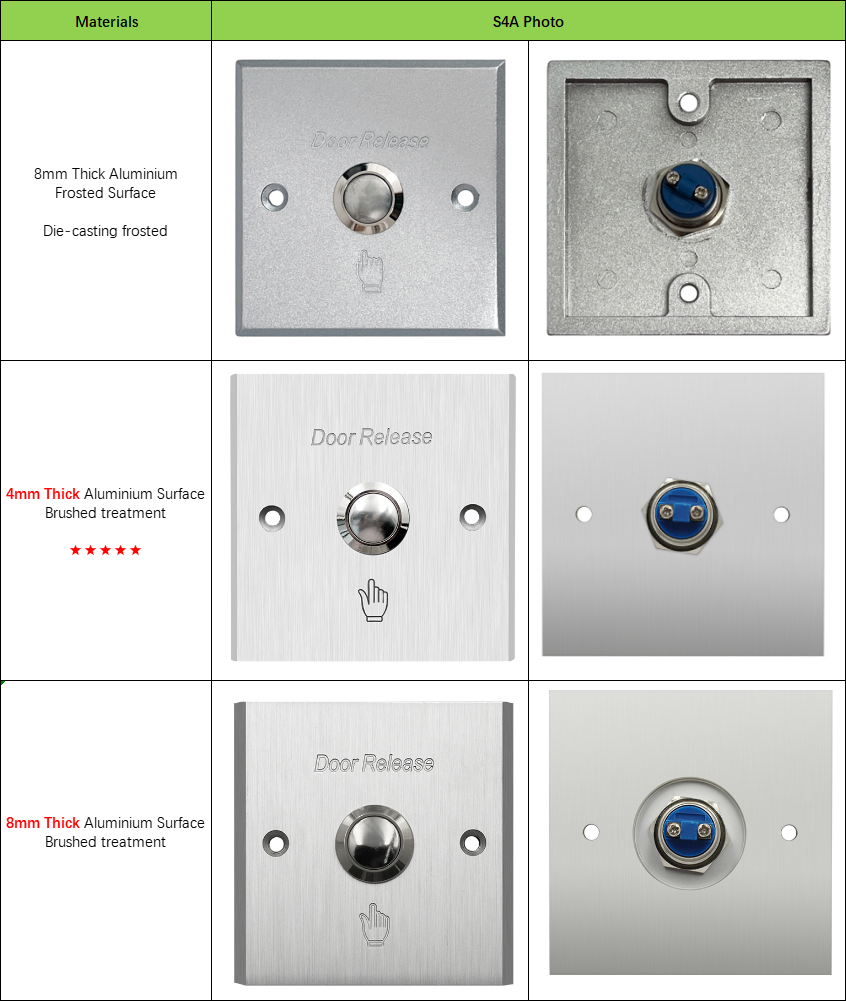 | Materials | S4A Photo | |
|---|---|---|
| 8mm Thick Aluminium Frosted Surface<br><br>Die-casting frosted | Door Release | |
| 4mm Thick Aluminium Surface Brushed treatment<br><br>★★★★★ | Door Release | |
| 8mm Thick Aluminium Surface Brushed treatment | Door Release | |