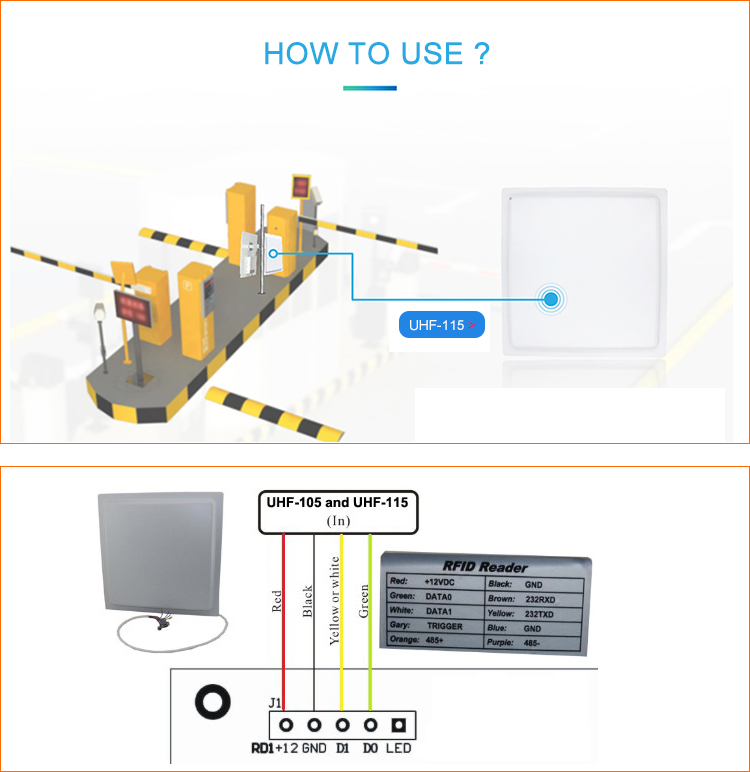 HOW TO USE ?

UHF-115 >

UHF-105 and UHF-115
(In)

Red
Black
Yellow or white
Green

RFID Reader

| Red: | +12VDC | Black: | GND |
|---|---|---|---|
| Green: | DATA0 | Brown: | 232RXD |
| White: | DATA1 | Yellow: | 232TXD |
| Gary: | TRIGGER | Blue: | GND |
| Orange: | 485+ | Purple: | 485- |

J1

RD1 +12 GND D1 D0 LED