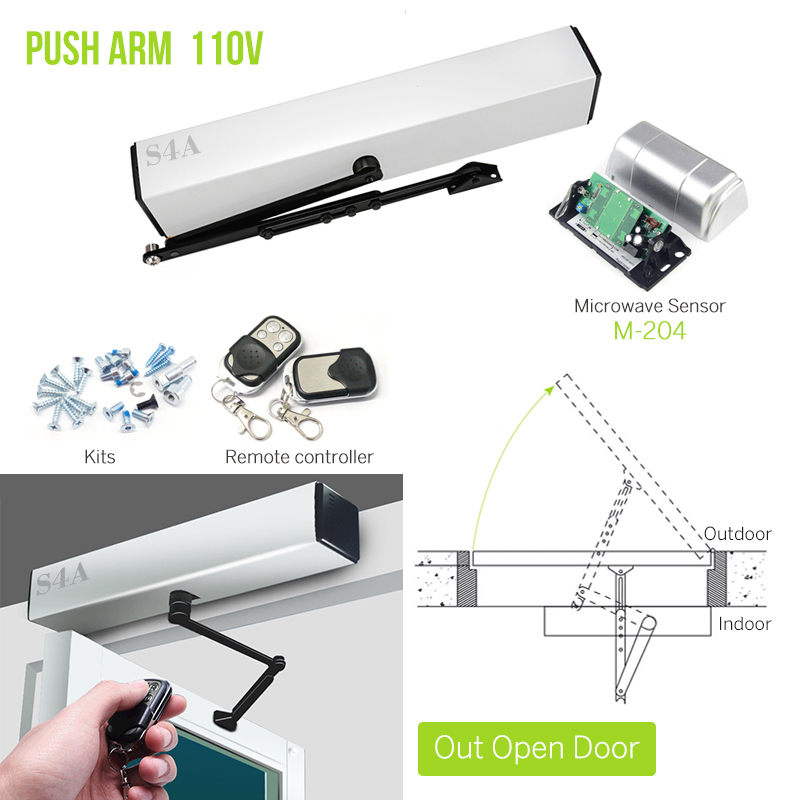 PUSH ARM 110V

S4A

Microwave Sensor
M-204

Kits

Remote controller

S4A

Outdoor

Indoor

Out Open Door