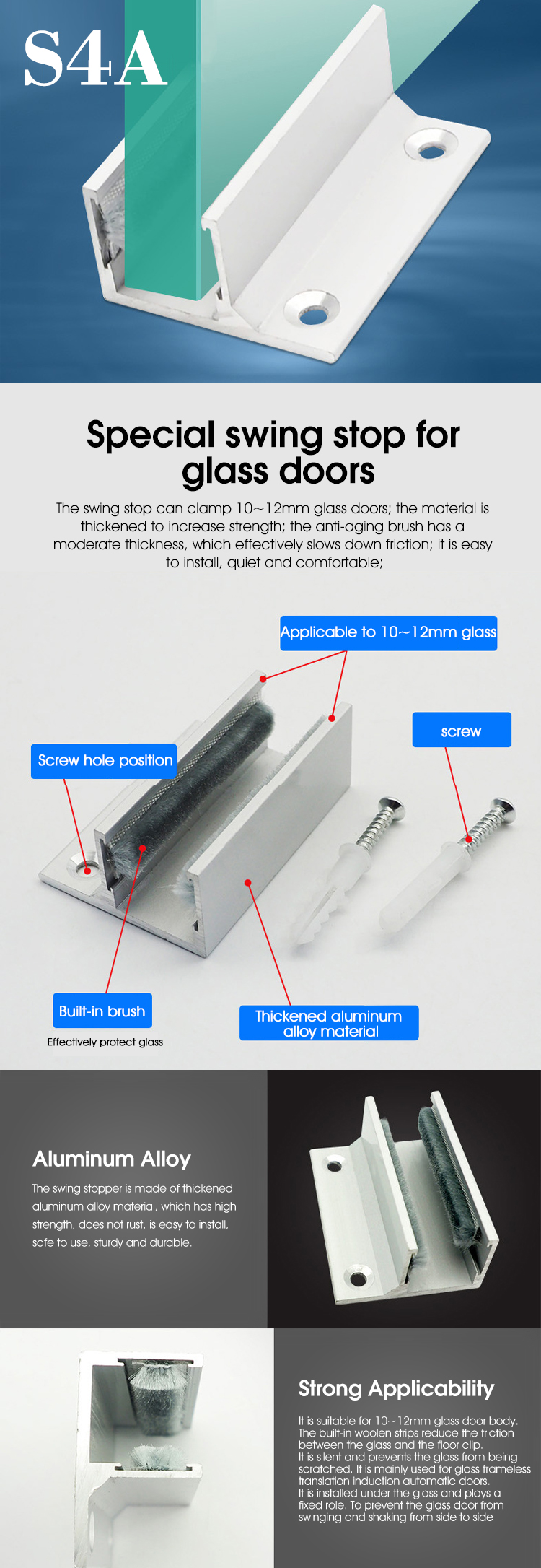 S4A

Special swing stop for glass doors

The swing stop can clamp 10~12mm glass doors; the material is thickened to increase strength; the anti-aging brush has a moderate thickness, which effectively slows down friction; it is easy to install, quiet and comfortable;

Applicable to 10~12mm glass

screw

Screw hole position

Built-in brush

Effectively protect glass

Thickened aluminum alloy material

Aluminum Alloy

The swing stopper is made of thickened aluminum alloy material, which has high strength, does not rust, is easy to install, safe to use, sturdy and durable.

Strong Applicability

It is suitable for 10~12mm glass door body. The built-in woolen strips reduce the friction between the glass and the floor clip.
It is silent and prevents the glass from being scratched. It is mainly used for glass frameless translation induction automatic doors.
It is installed under the glass and plays a fixed role. To prevent the glass door from swinging and shaking from side to side