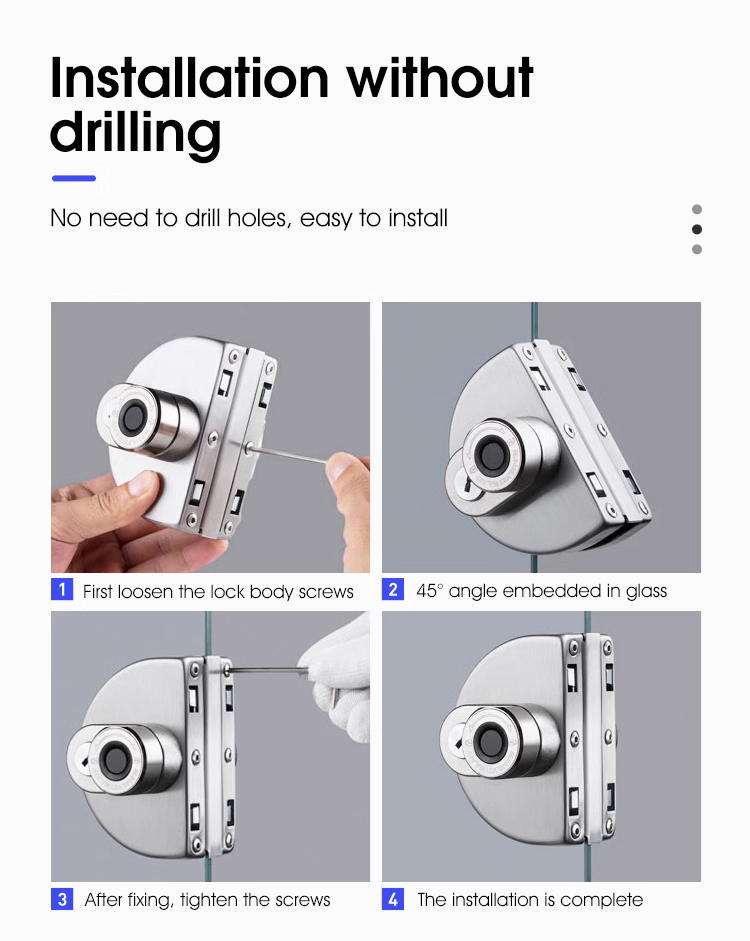 Installation without drilling

No need to drill holes, easy to install

1 First loosen the lock body screws

2 45° angle embedded in glass

3 After fixing, tighten the screws

4 The installation is complete