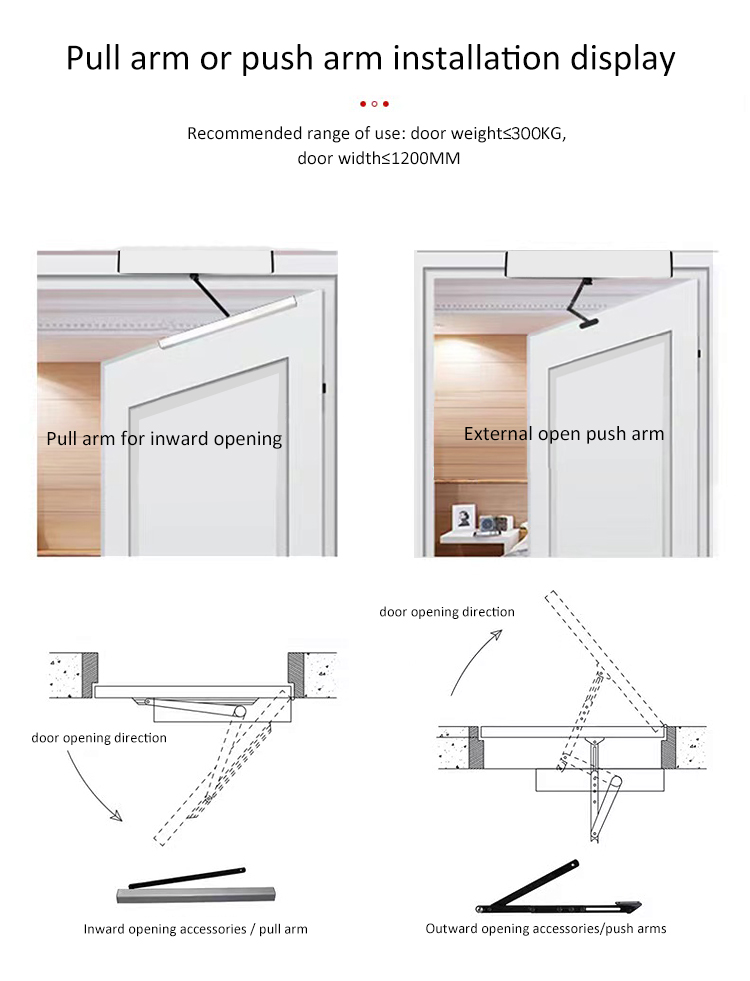 Pull arm or push arm installation display

Recommended range of use: door weight≤300KG, door width≤1200MM

Pull arm for inward opening

External open push arm

door opening direction

door opening direction

Inward opening accessories / pull arm

Outward opening accessories/push arms