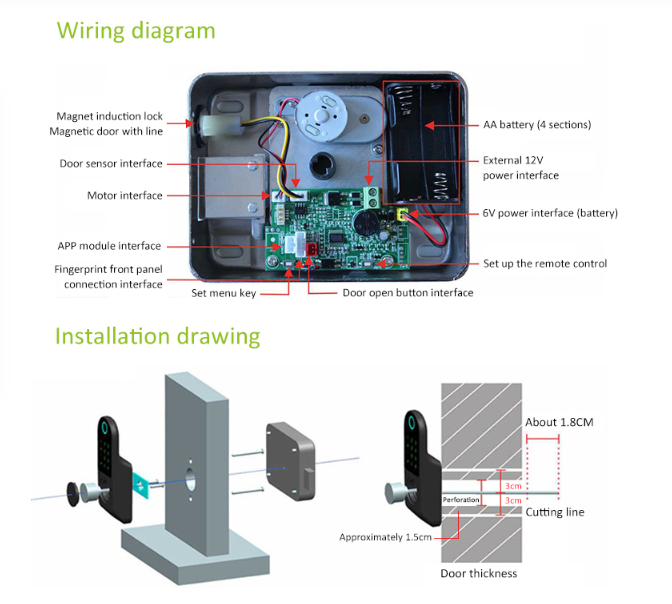 Wiring diagram

Magnet induction lock
Magnetic door with line

Door sensor interface

Motor interface

APP module interface

Fingerprint front panel connection interface

Set menu key

Door open button interface

AA battery (4 sections)

External 12V power interface

6V power interface (battery)

Set up the remote control

Installation drawing

About 1.8CM

3cm

3cm

Perforation

Cutting line

Approximately 1.5cm

Door thickness