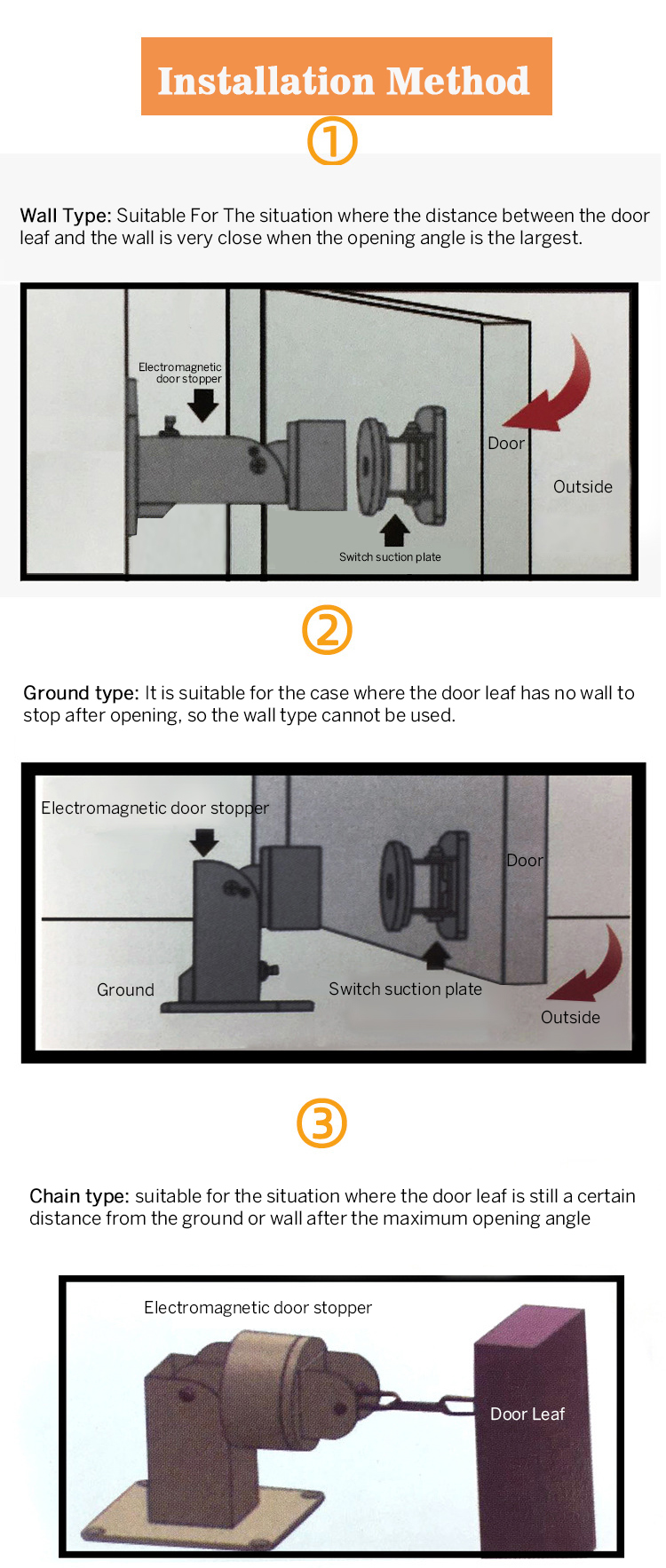 Installation Method

①

Wall Type: Suitable For The situation where the distance between the door leaf and the wall is very close when the opening angle is the largest.

Electromagnetic door stopper

Door

Outside

Switch suction plate

②

Ground type: It is suitable for the case where the door leaf has no wall to stop after opening, so the wall type cannot be used.

Electromagnetic door stopper

Door

Ground

Switch suction plate

Outside

③

Chain type: suitable for the situation where the door leaf is still a certain distance from the ground or wall after the maximum opening angle

Electromagnetic door stopper

Door Leaf