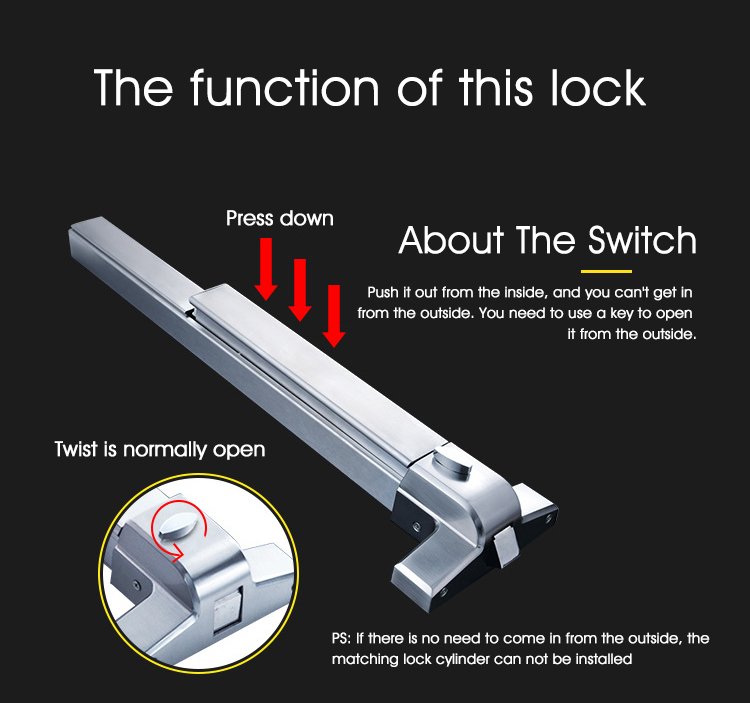 The function of this lock

Press down

About The Switch

Push it out from the inside, and you can't get in from the outside. You need to use a key to open it from the outside.

Twist is normally open

PS: If there is no need to come in from the outside, the matching lock cylinder can not be installed