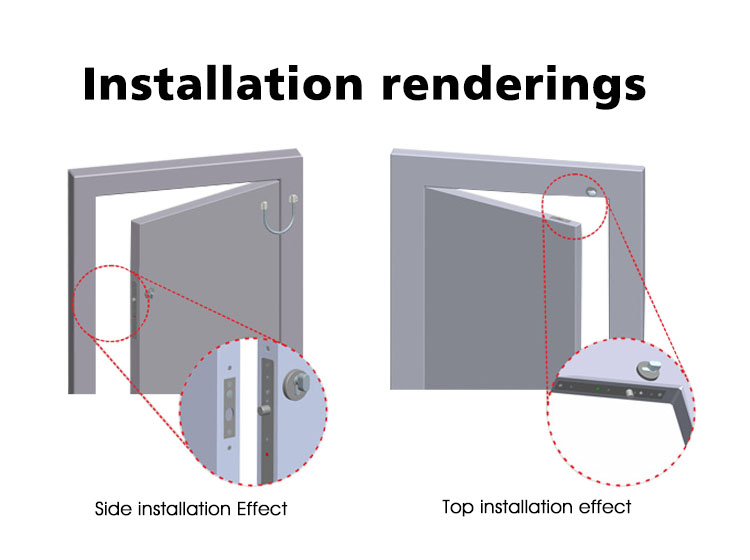 Installation renderings

Side installation Effect

Top installation effect