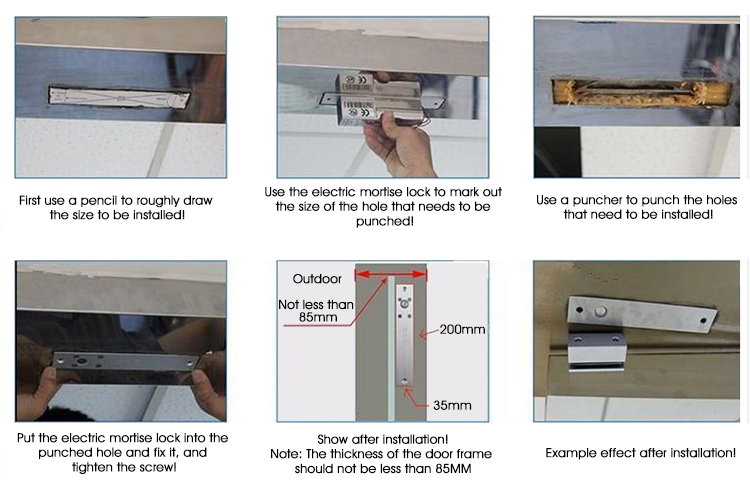 First use a pencil to roughly draw the size to be installed!

Use the electric mortise lock to mark out the size of the hole that needs to be punched!

Use a puncher to punch the holes that need to be installed!

Put the electric mortise lock into the punched hole and fix it, and tighten the screw!

Outdoor

Not less than 85mm

200mm

35mm

Show after installation!
Note: The thickness of the door frame should not be less than 85MM

Example effect after installation!