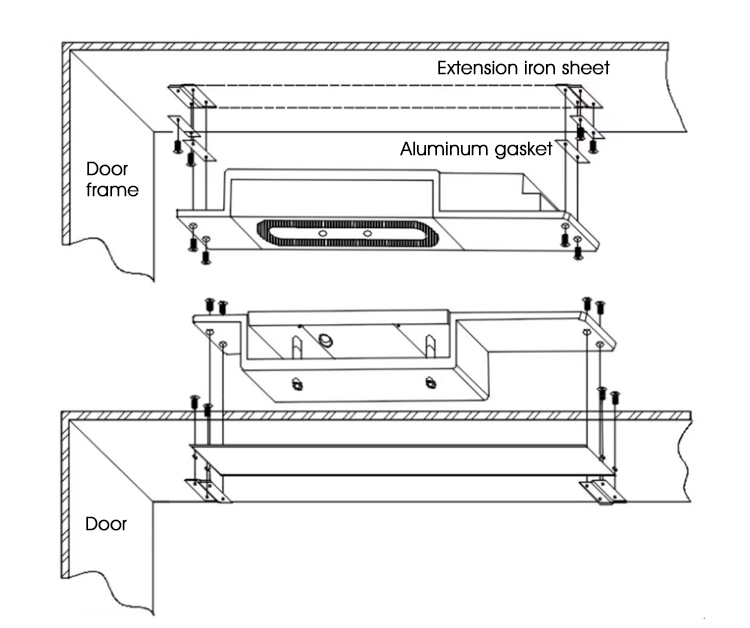 Extension iron sheet

Aluminum gasket

Door frame

Door