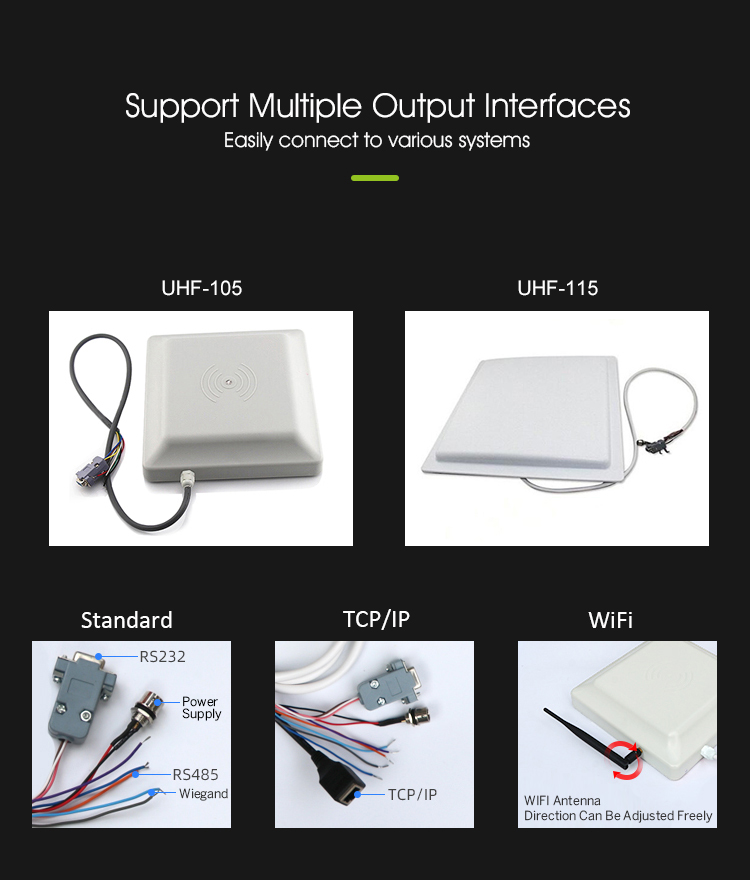 Support Multiple Output Interfaces
Easily connect to various systems

UHF-105

UHF-115

Standard

RS232
Power Supply
RS485
Wiegand

TCP/IP

TCP/IP

WiFi

WIFI Antenna
Direction Can Be Adjusted Freely