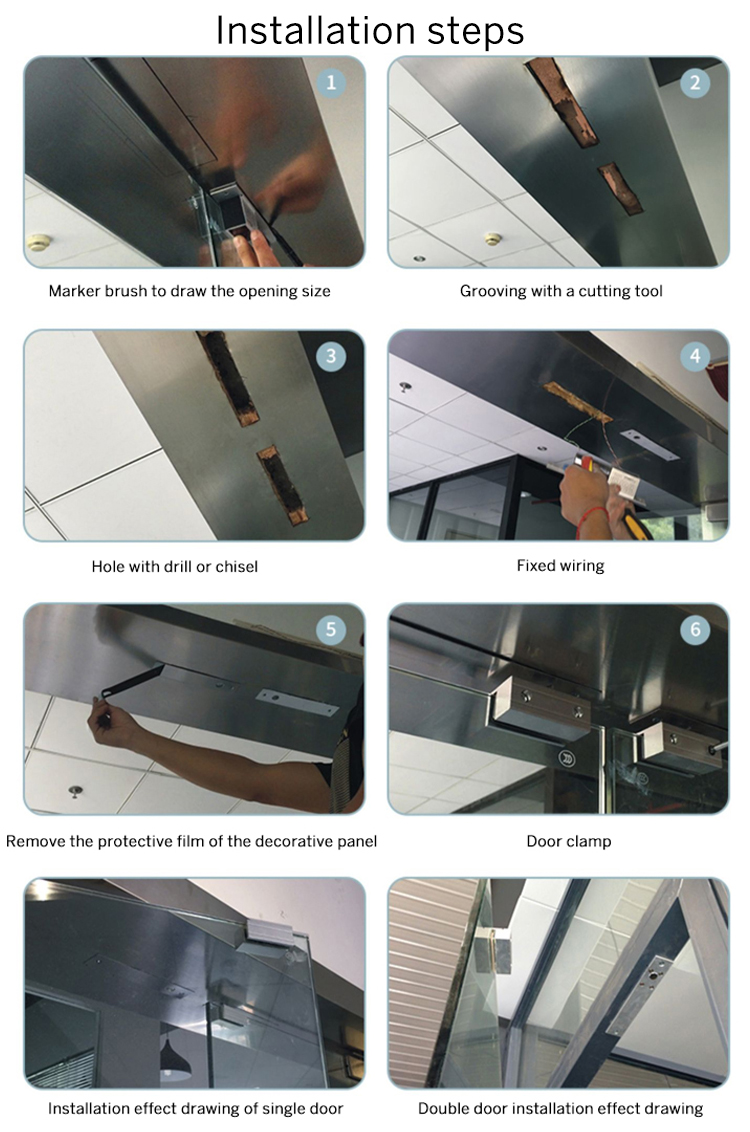 Installation steps

1

Marker brush to draw the opening size

2

Grooving with a cutting tool

3

Hole with drill or chisel

4

Fixed wiring

5

Remove the protective film of the decorative panel

6

Door clamp

Installation effect drawing of single door

Double door installation effect drawing