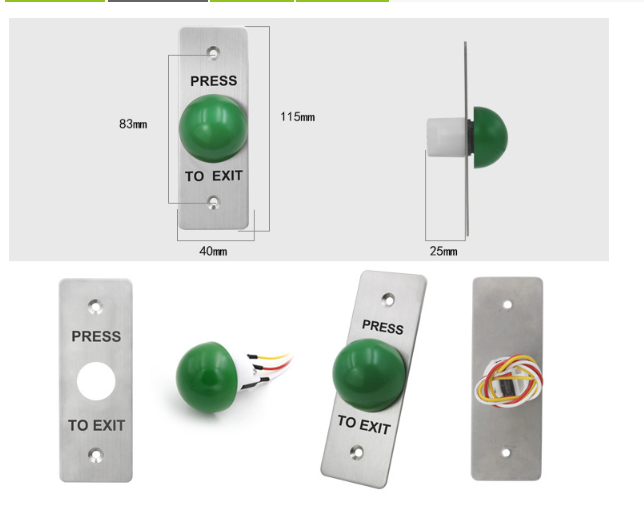 PRESS
TO EXIT
83mm
115mm
40mm
25mm

PRESS
TO EXIT

PRESS
TO EXIT