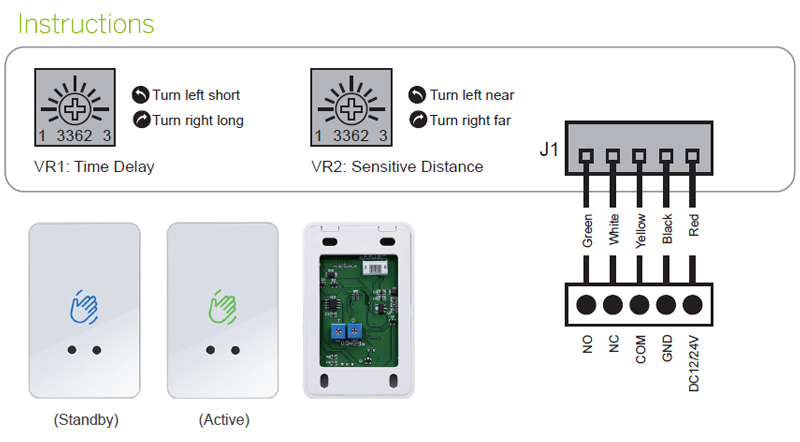 Instructions

1 3362 3

Turn left short
Turn right long

VR1: Time Delay

1 3362 3

Turn left near
Turn right far

VR2: Sensitive Distance

J1

Green
White
Yellow
Black
Red

NO
NC
COM
GND
DC12/24V

(Standby)

(Active)