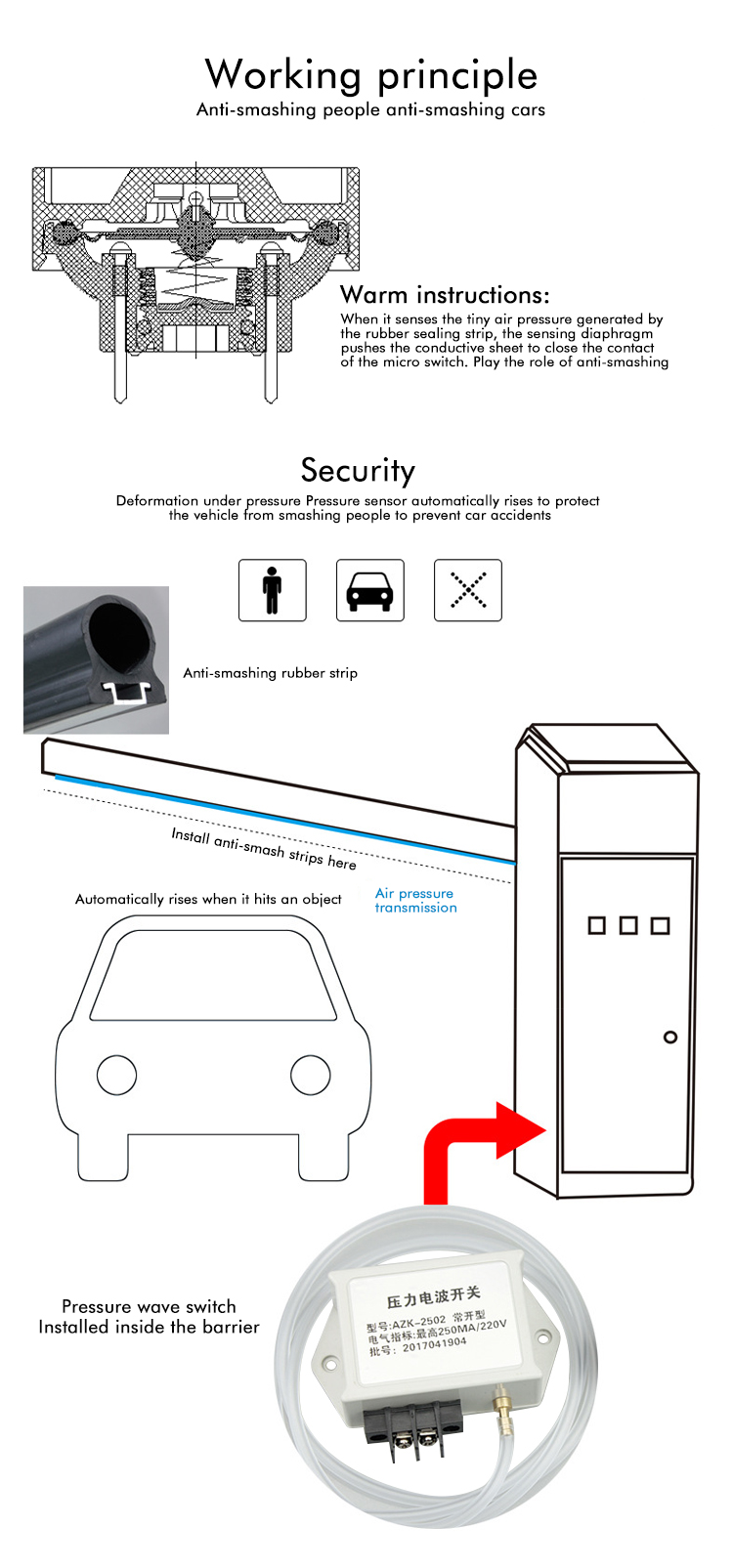 Working principle
Anti-smashing people anti-smashing cars

Warm instructions:
When it senses the tiny air pressure generated by the rubber sealing strip, the sensing diaphragm pushes the conductive sheet to close the contact of the micro switch. Play the role of anti-smashing

Security
Deformation under pressure Pressure sensor automatically rises to protect the vehicle from smashing people to prevent car accidents

Anti-smashing rubber strip

Install anti-smash strips here

Automatically rises when it hits an object

Air pressure transmission

Pressure wave switch
Installed inside the barrier

压力电波开关
型号:AZK-2502 常开型
电气指标:最高250MA/220V
批号: 2017041904