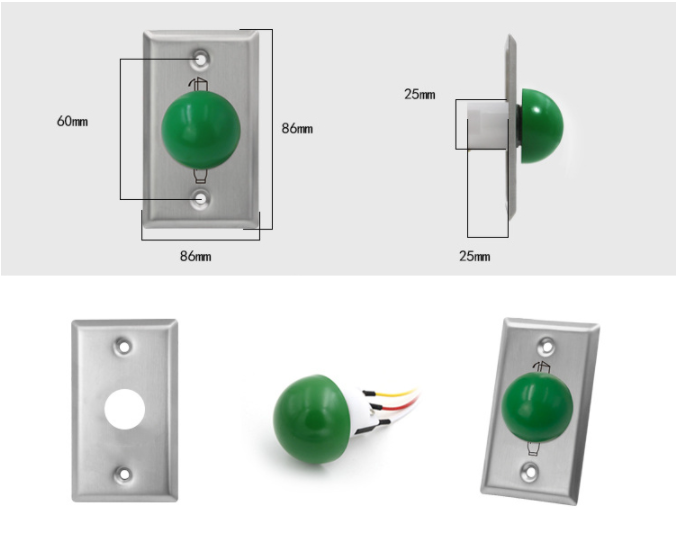 60mm

86mm

86mm

25mm

25mm