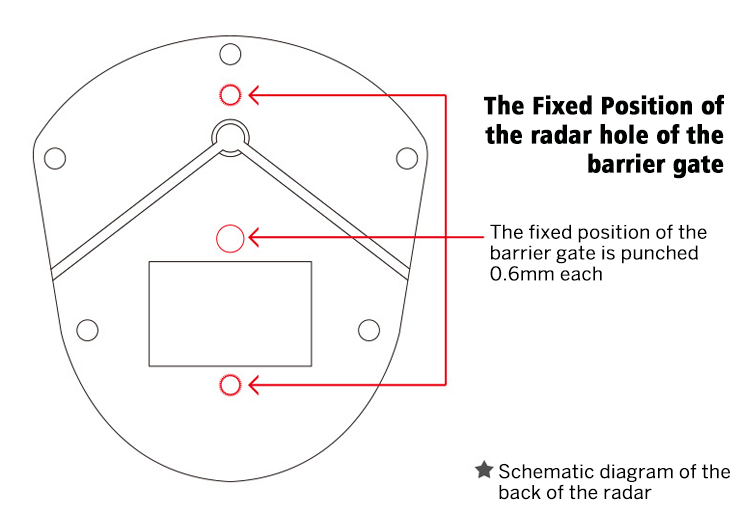 The Fixed Position of the radar hole of the barrier gate

The fixed position of the barrier gate is punched 0.6mm each

★ Schematic diagram of the back of the radar