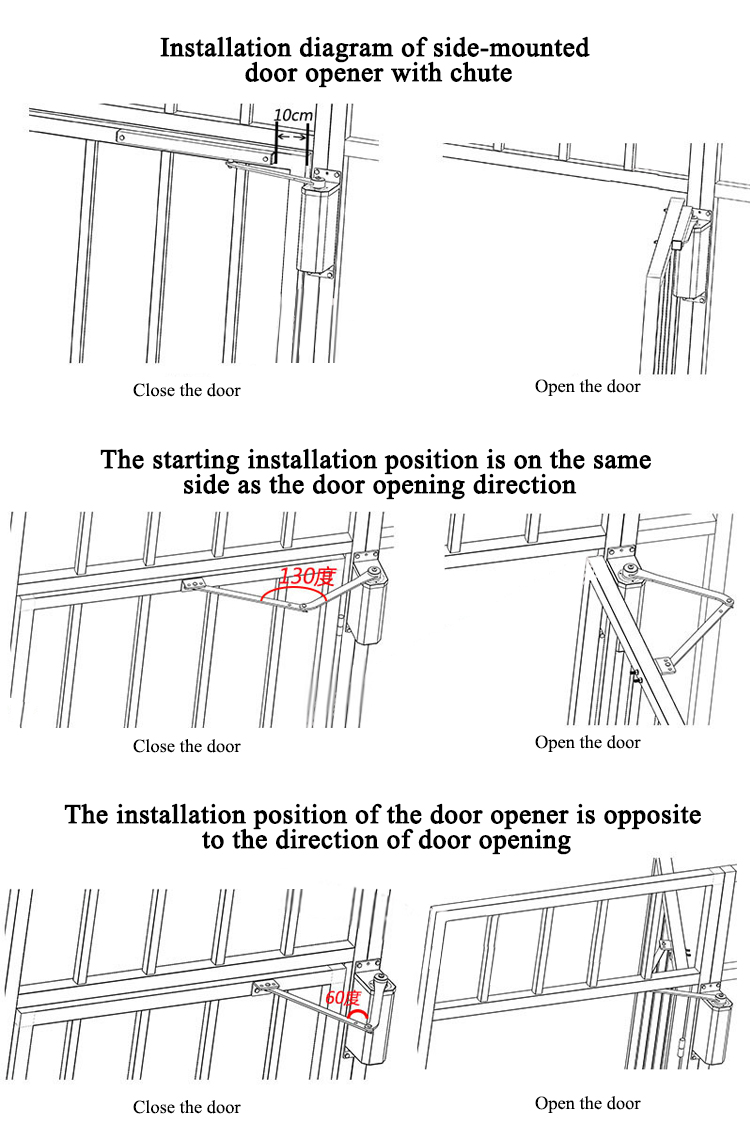 Installation diagram of side-mounted door opener with chute

10cm

Close the door

Open the door

The starting installation position is on the same side as the door opening direction

130度

Close the door

Open the door

The installation position of the door opener is opposite to the direction of door opening

60度

Close the door

Open the door