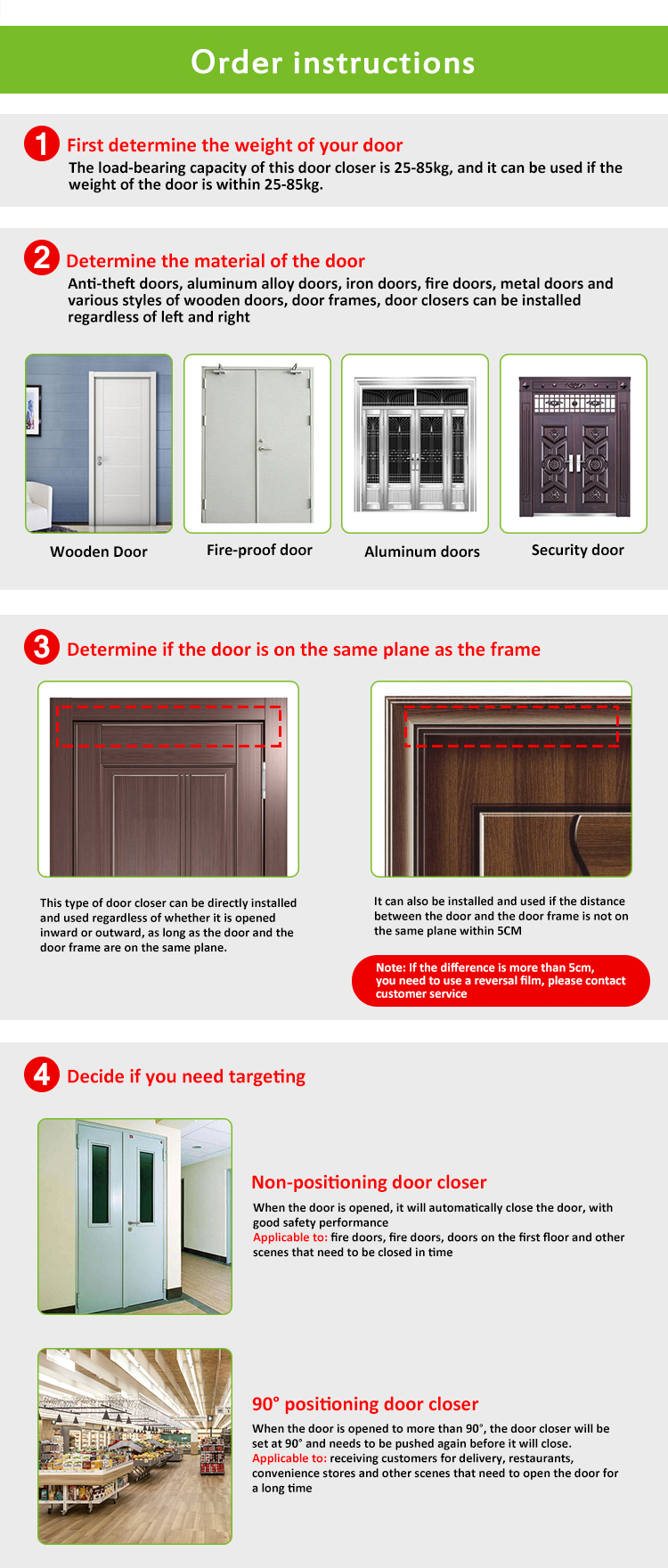 Order instructions

1 First determine the weight of your door
The load-bearing capacity of this door closer is 25-85kg, and it can be used if the weight of the door is within 25-85kg.

2 Determine the material of the door
Anti-theft doors, aluminum alloy doors, iron doors, fire doors, metal doors and various styles of wooden doors, door frames, door closers can be installed regardless of left and right

Wooden Door

Fire-proof door

Aluminum doors

Security door

3 Determine if the door is on the same plane as the frame

This type of door closer can be directly installed and used regardless of whether it is opened inward or outward, as long as the door and the door frame are on the same plane.

It can also be installed and used if the distance between the door and the door frame is not on the same plane within 5CM

Note: If the difference is more than 5cm, you need to use a reversal film, please contact customer service

4 Decide if you need targeting

Non-positioning door closer
When the door is opened, it will automatically close the door, with good safety performance
Applicable to: fire doors, fire doors, doors on the first floor and other scenes that need to be closed in time

90° positioning door closer
When the door is opened to more than 90°, the door closer will be set at 90° and needs to be pushed again before it will close.
Applicable to: receiving customers for delivery, restaurants, convenience stores and other scenes that need to open the door for a long time