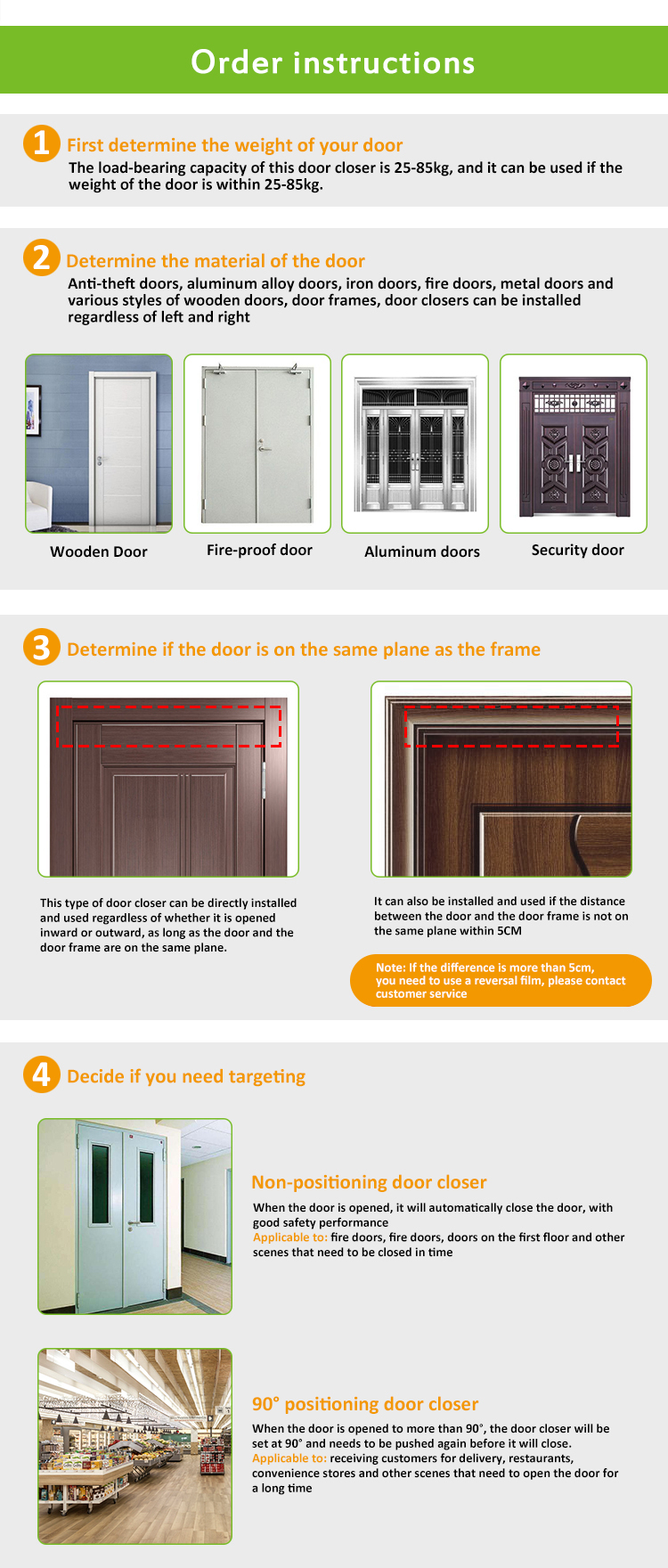 Order instructions

1 First determine the weight of your door
The load-bearing capacity of this door closer is 25-85kg, and it can be used if the weight of the door is within 25-85kg.

2 Determine the material of the door
Anti-theft doors, aluminum alloy doors, iron doors, fire doors, metal doors and various styles of wooden doors, door frames, door closers can be installed regardless of left and right

Wooden Door

Fire-proof door

Aluminum doors

Security door

3 Determine if the door is on the same plane as the frame

This type of door closer can be directly installed and used regardless of whether it is opened inward or outward, as long as the door and the door frame are on the same plane.

It can also be installed and used if the distance between the door and the door frame is not on the same plane within 5CM

Note: If the difference is more than 5cm, you need to use a reversal film, please contact customer service

4 Decide if you need targeting

Non-positioning door closer
When the door is opened, it will automatically close the door, with good safety performance
Applicable to: fire doors, fire doors, doors on the first floor and other scenes that need to be closed in time

90° positioning door closer
When the door is opened to more than 90°, the door closer will be set at 90° and needs to be pushed again before it will close.
Applicable to: receiving customers for delivery, restaurants, convenience stores and other scenes that need to open the door for a long time