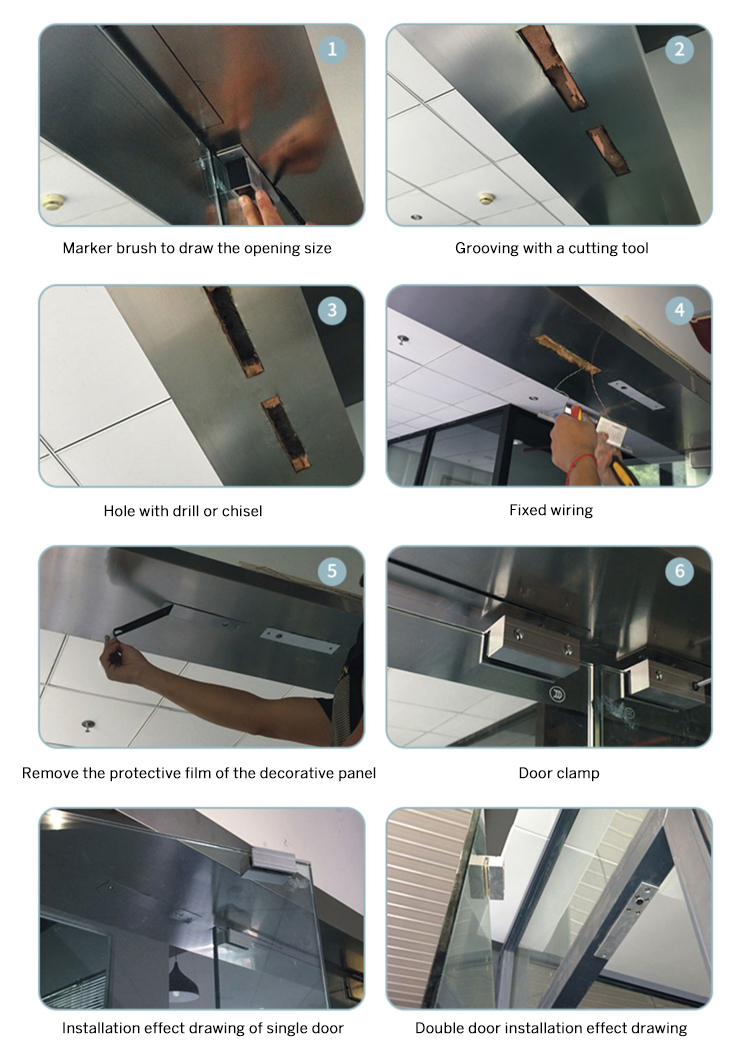 1

Marker brush to draw the opening size

2

Grooving with a cutting tool

3

Hole with drill or chisel

4

Fixed wiring

5

Remove the protective film of the decorative panel

6

Door clamp

Installation effect drawing of single door

Double door installation effect drawing