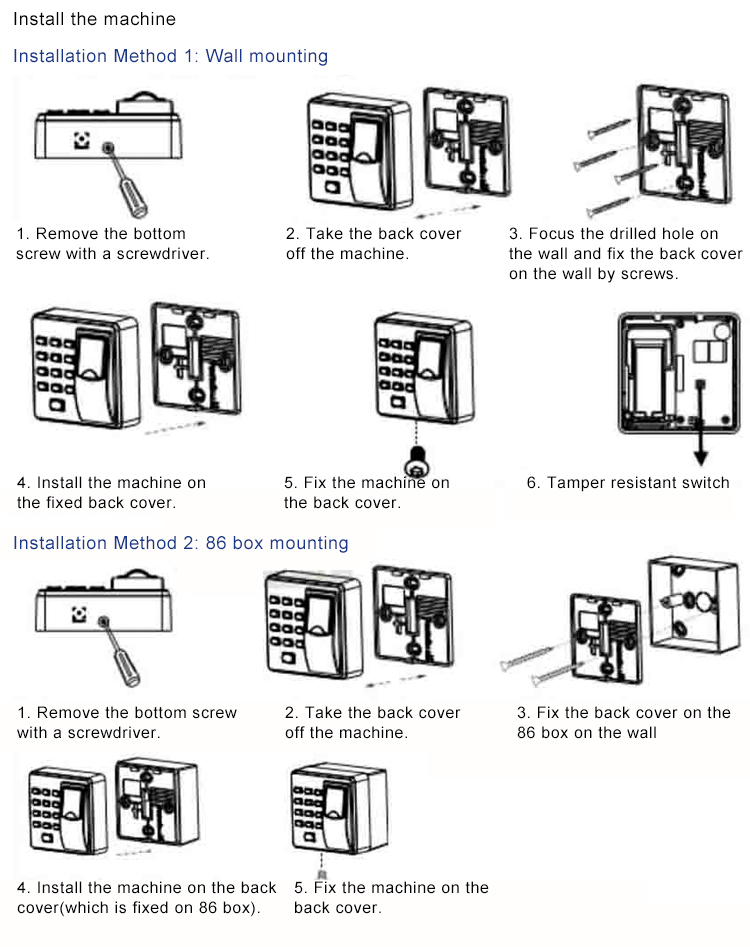 Install the machine

Installation Method 1: Wall mounting

1. Remove the bottom screw with a screwdriver.

2. Take the back cover off the machine.

3. Focus the drilled hole on the wall and fix the back cover on the wall by screws.

4. Install the machine on the fixed back cover.

5. Fix the machine on the back cover.

6. Tamper resistant switch

Installation Method 2: 86 box mounting

1. Remove the bottom screw with a screwdriver.

2. Take the back cover off the machine.

3. Fix the back cover on the 86 box on the wall

4. Install the machine on the back cover(which is fixed on 86 box).

5. Fix the machine on the back cover.