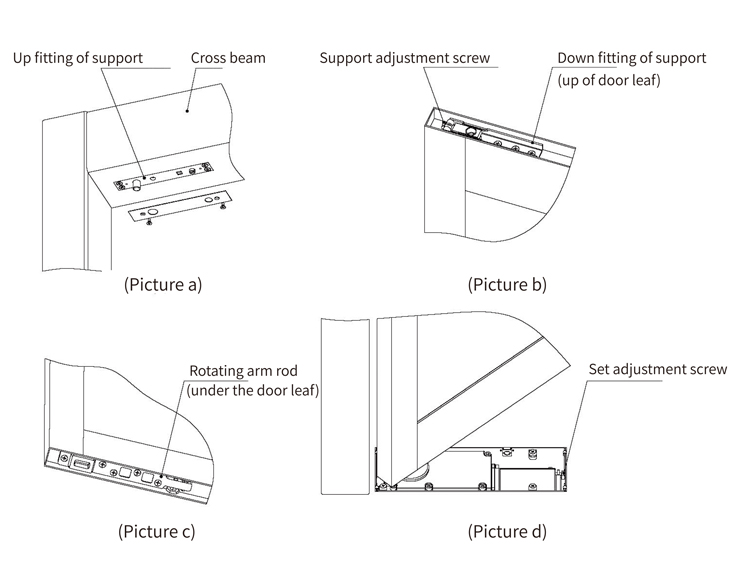 Up fitting of support

Cross beam

(Picture a)

Support adjustment screw

Down fitting of support (up of door leaf)

(Picture b)

Rotating arm rod (under the door leaf)

(Picture c)

Set adjustment screw

(Picture d)