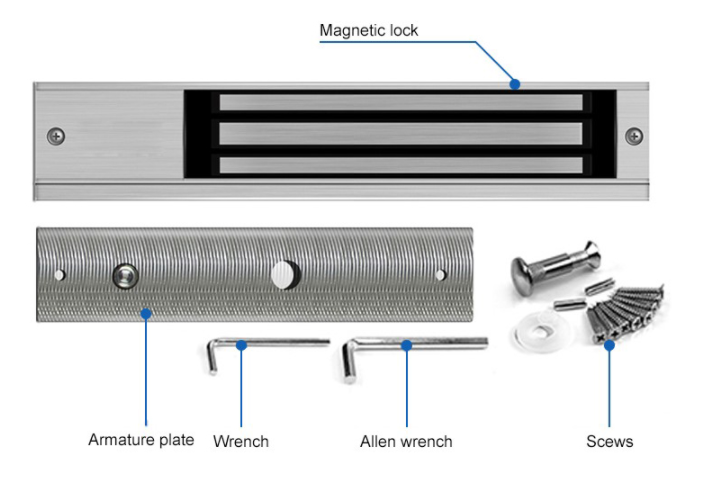 Magnetic lock

Armature plate

Wrench

Allen wrench

Scews