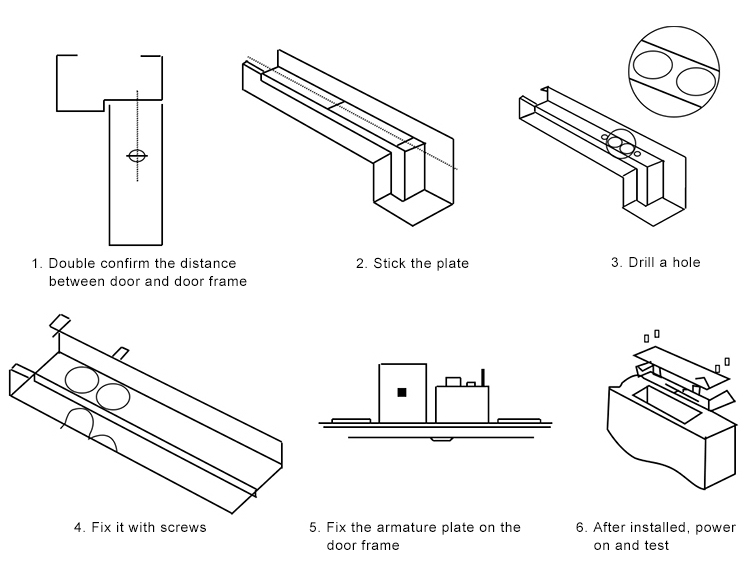 1. Double confirm the distance between door and door frame

2. Stick the plate

3. Drill a hole

4. Fix it with screws

5. Fix the armature plate on the door frame

6. After installed, power on and test