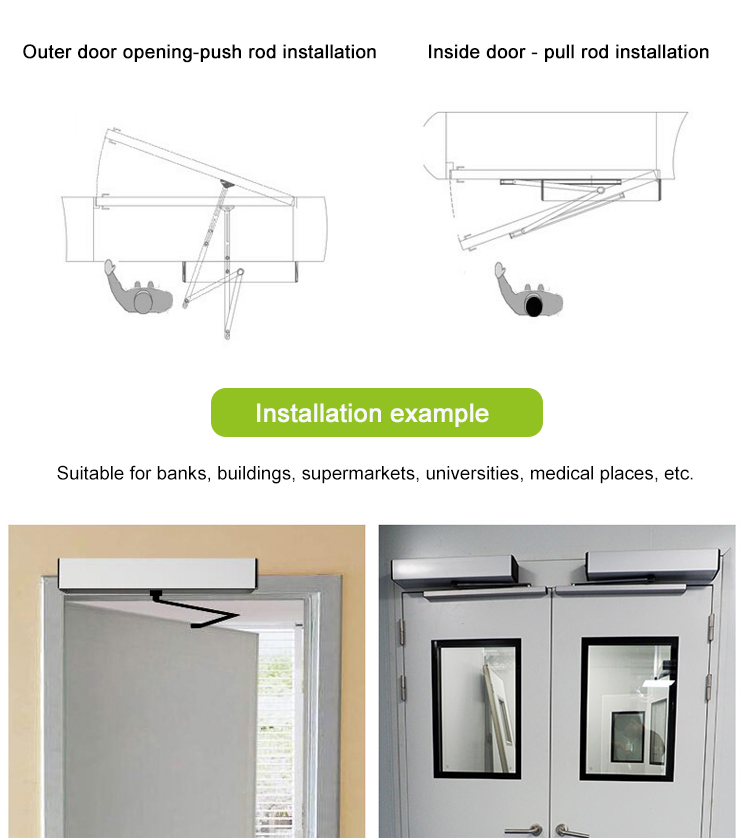 Outer door opening-push rod installation

Inside door - pull rod installation

Installation example

Suitable for banks, buildings, supermarkets, universities, medical places, etc.