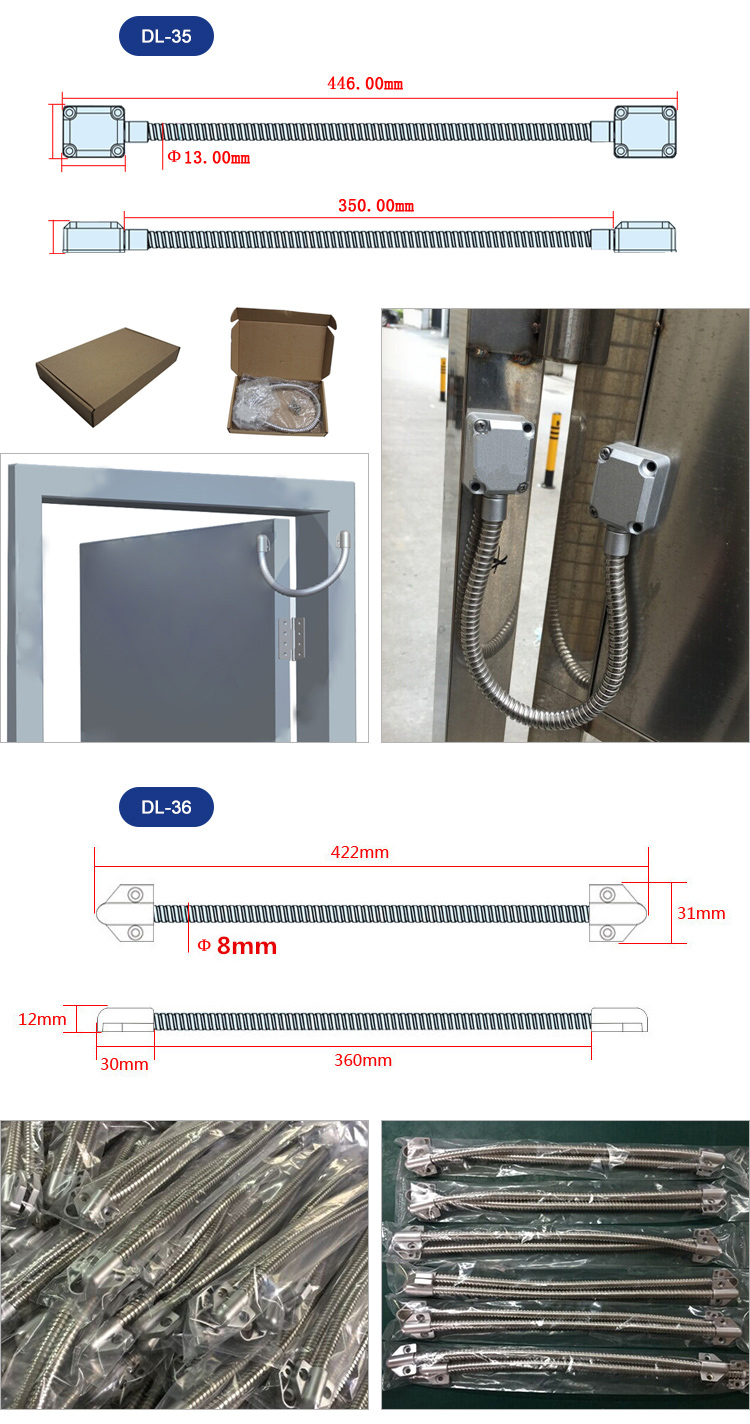 DL-35

446.00mm

Φ13.00mm

350.00mm

DL-36

422mm

31mm

Φ 8mm

12mm

30mm

360mm