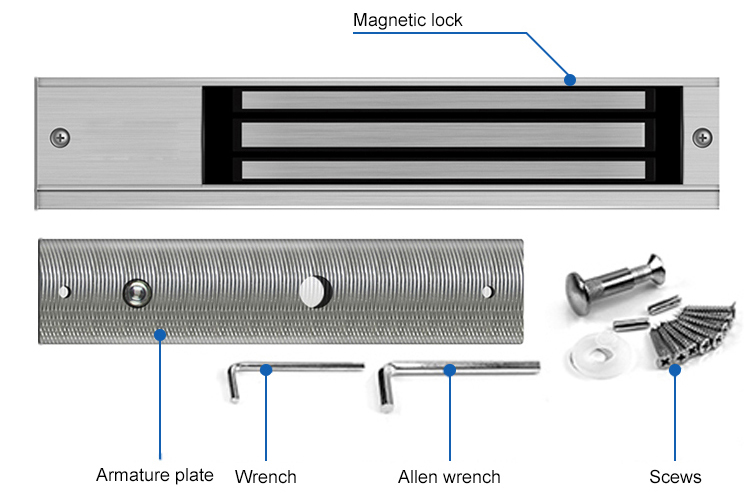 Magnetic lock

Armature plate

Wrench

Allen wrench

Scews