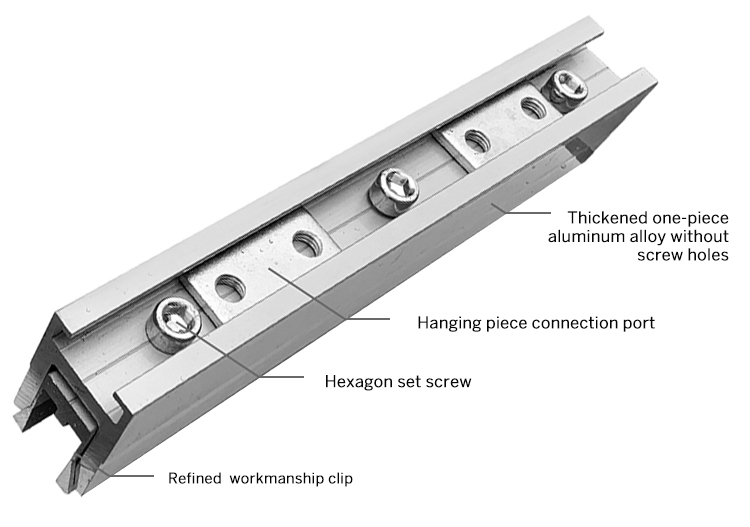 Thickened one-piece aluminum alloy without screw holes

Hanging piece connection port

Hexagon set screw

Refined  workmanship clip