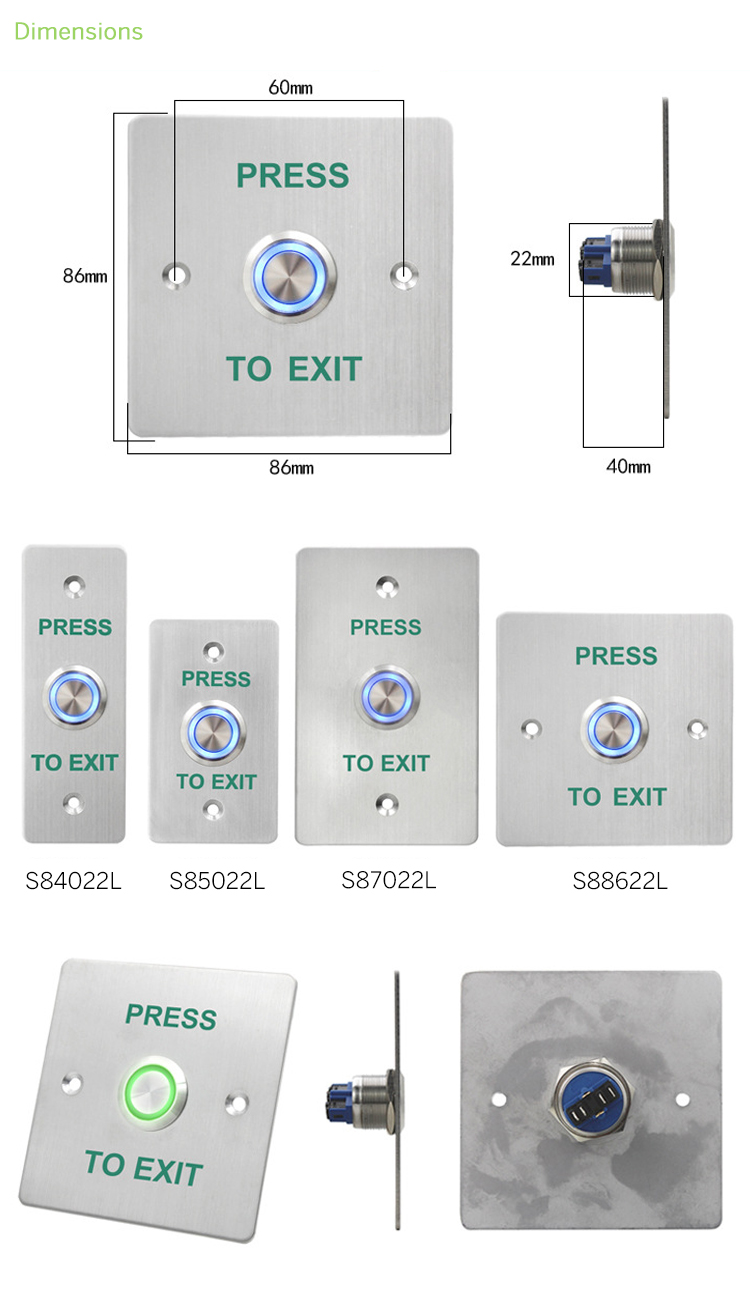 Dimensions

60mm

PRESS

86mm

TO EXIT

86mm

22mm

40mm

PRESS

TO EXIT

S84022L

PRESS

TO EXIT

S85022L

PRESS

TO EXIT

S87022L

PRESS

TO EXIT

S88622L

PRESS

TO EXIT