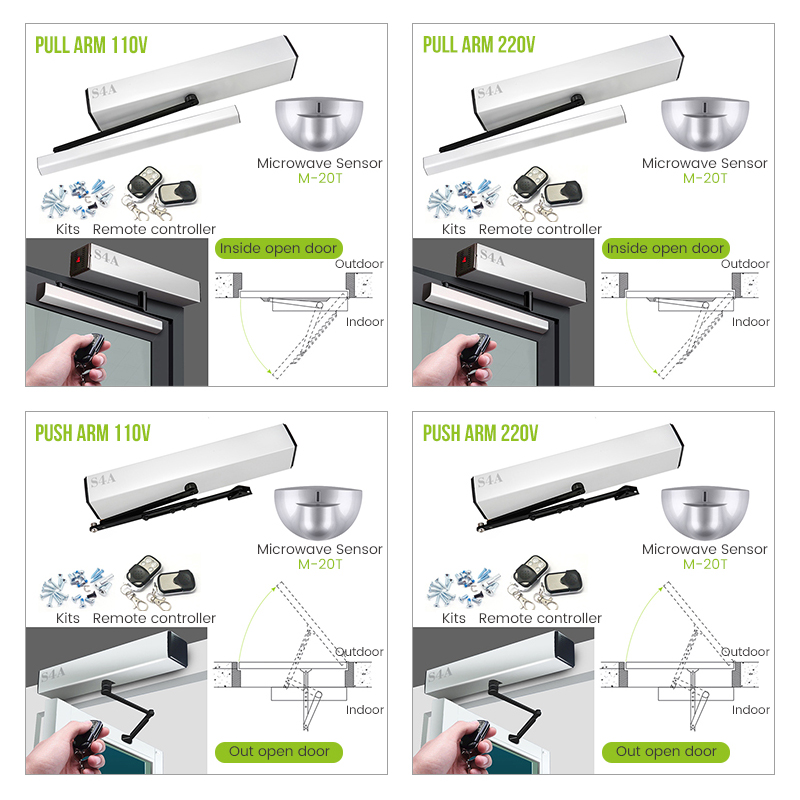 PULL ARM 110V

S4A

Microwave Sensor
M-20T

Kits Remote controller

S4A

Inside open door

Outdoor

Indoor

PULL ARM 220V

S4A

Microwave Sensor
M-20T

Kits Remote controller

S4A

Inside open door

Outdoor

Indoor

PUSH ARM 110V

S4A

Microwave Sensor
M-20T

Kits Remote controller

S4A

Outdoor

Indoor

Out open door

PUSH ARM 220V

S4A

Microwave Sensor
M-20T

Kits Remote controller

S4A

Outdoor

Indoor

Out open door