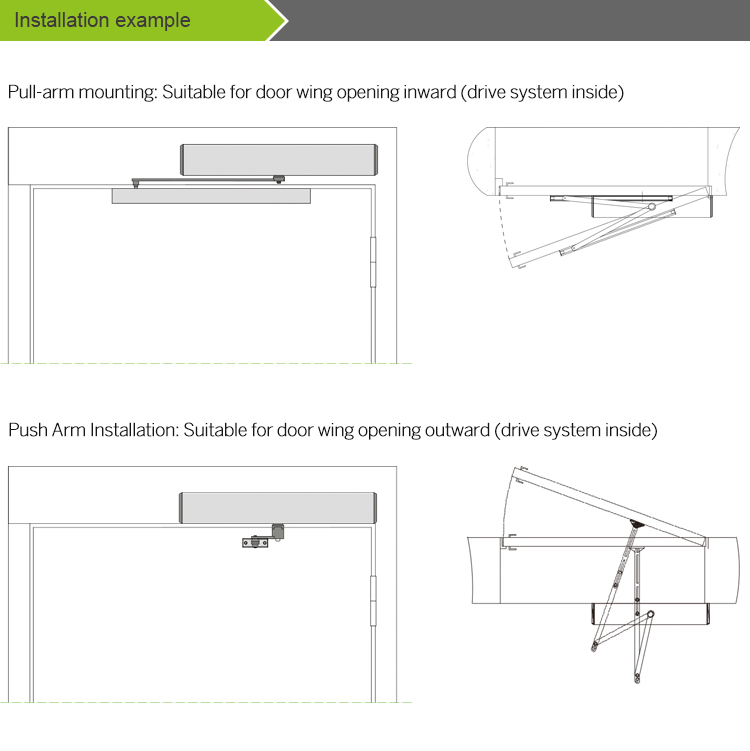 Installation example

Pull-arm mounting: Suitable for door wing opening inward (drive system inside)

Push Arm Installation: Suitable for door wing opening outward (drive system inside)