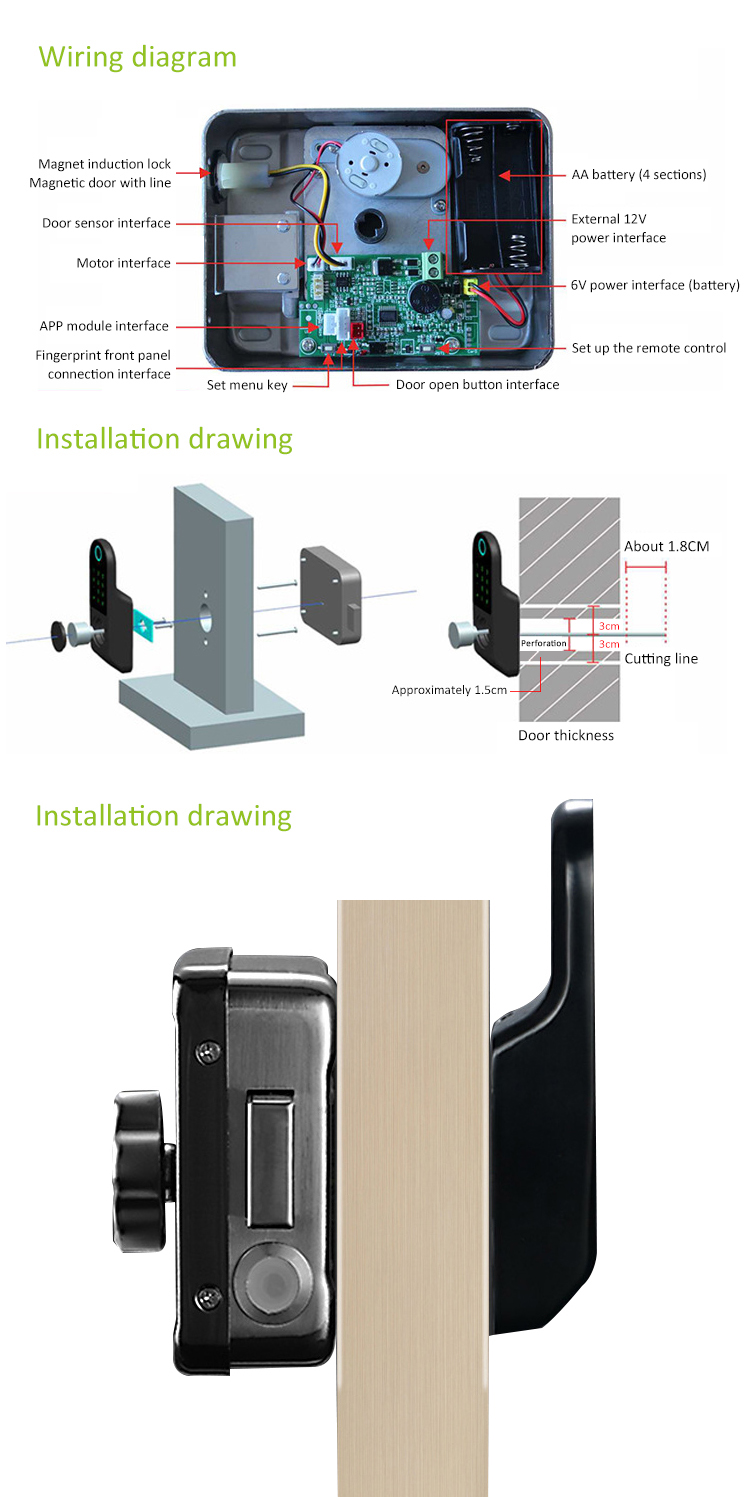 Wiring diagram

Magnet induction lock
Magnetic door with line

Door sensor interface

Motor interface

APP module interface

Fingerprint front panel connection interface

Set menu key

Door open button interface

AA battery (4 sections)

External 12V power interface

6V power interface (battery)

Set up the remote control

Installation drawing

About 1.8CM

3cm

3cm

Perforation

Cutting line

Approximately 1.5cm

Door thickness

Installation drawing