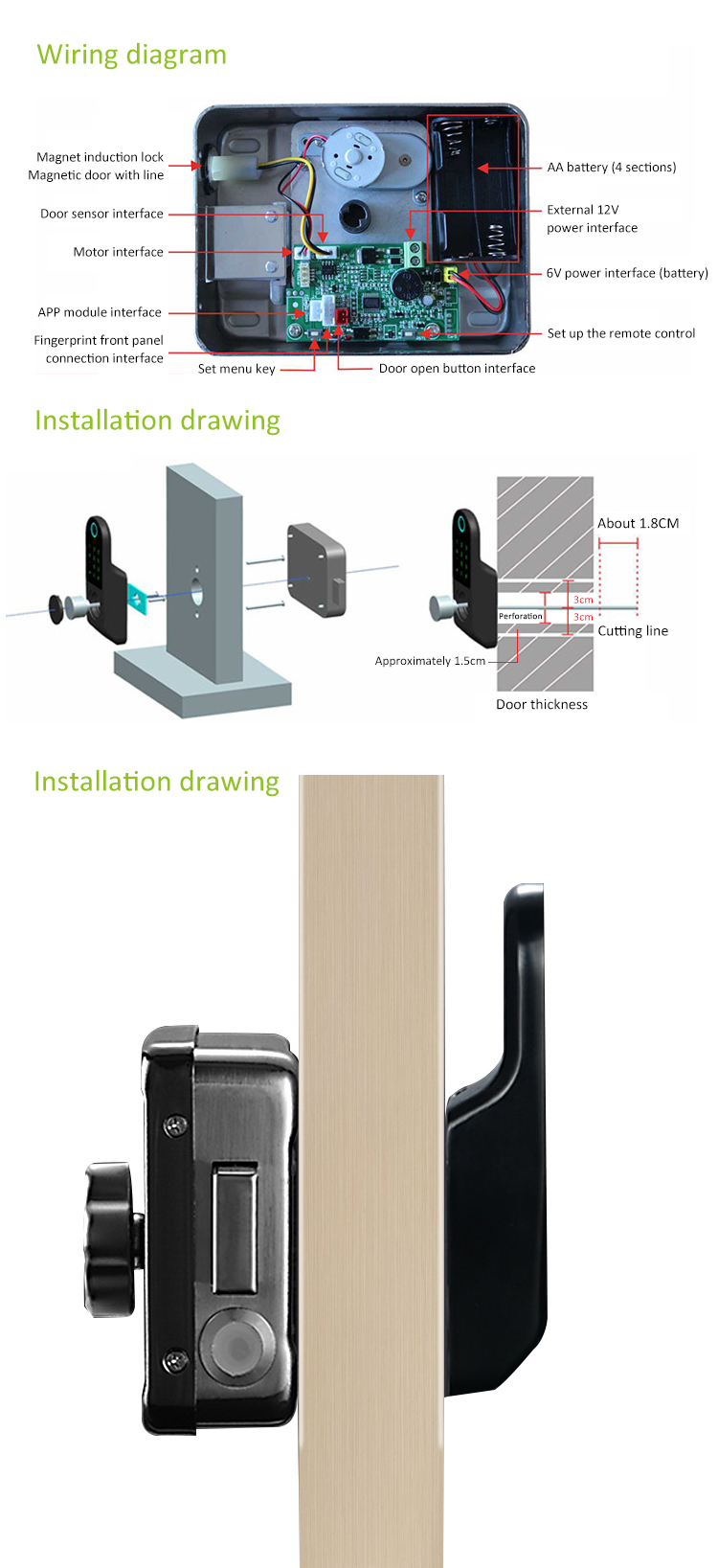 Wiring diagram

Magnet induction lock
Magnetic door with line

Door sensor interface

Motor interface

APP module interface

Fingerprint front panel connection interface

Set menu key

Door open button interface

AA battery (4 sections)

External 12V power interface

6V power interface (battery)

Set up the remote control

Installation drawing

About 1.8CM

3cm

3cm

Perforation

Cutting line

Approximately 1.5cm

Door thickness

Installation drawing