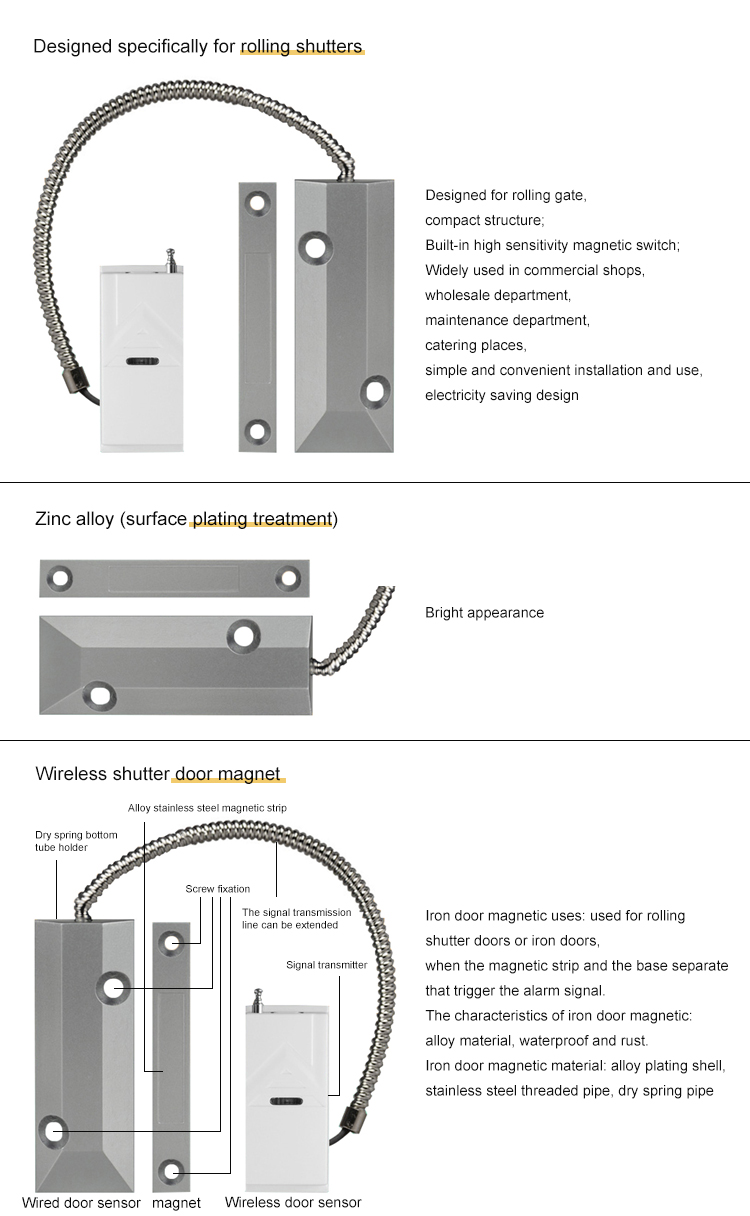 Designed specifically for rolling shutters

Designed for rolling gate,
compact structure;
Built-in high sensitivity magnetic switch;
Widely used in commercial shops,
wholesale department,
maintenance department,
catering places,
simple and convenient installation and use,
electricity saving design

Zinc alloy (surface plating treatment)

Bright appearance

Wireless shutter door magnet

Alloy stainless steel magnetic strip

Dry spring bottom tube holder

Screw fixation

The signal transmission line can be extended

Signal transmitter

Wired door sensor magnet Wireless door sensor

Iron door magnetic uses: used for rolling shutter doors or iron doors,
when the magnetic strip and the base separate that trigger the alarm signal.
The characteristics of iron door magnetic: alloy material, waterproof and rust.
Iron door magnetic material: alloy plating shell, stainless steel threaded pipe, dry spring pipe