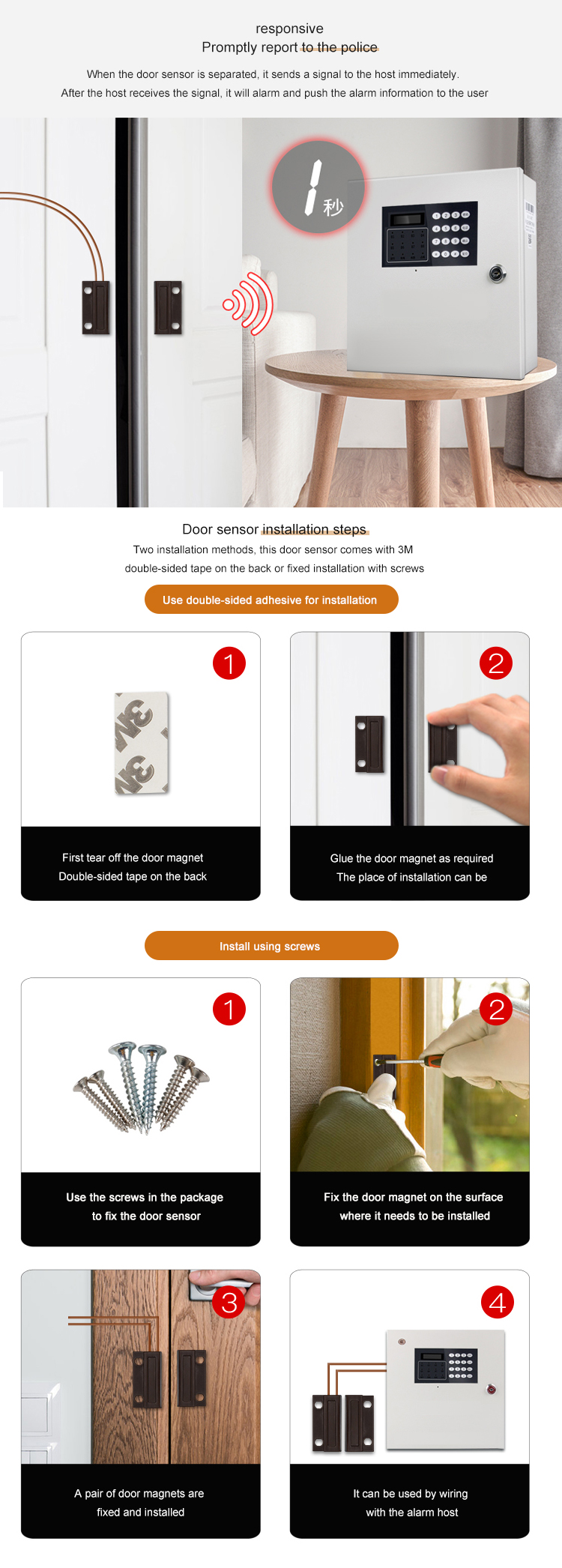 responsive
Promptly report to the police

When the door sensor is separated, it sends a signal to the host immediately.
After the host receives the signal, it will alarm and push the alarm information to the user

1 秒

Door sensor installation steps
Two installation methods, this door sensor comes with 3M double-sided tape on the back or fixed installation with screws

Use double-sided adhesive for installation

1
3M 3M
First tear off the door magnet
Double-sided tape on the back

2
Glue the door magnet as required
The place of installation can be

Install using screws

1
Use the screws in the package
to fix the door sensor

2
Fix the door magnet on the surface
where it needs to be installed

3
A pair of door magnets are
fixed and installed

4
It can be used by wiring
with the alarm host