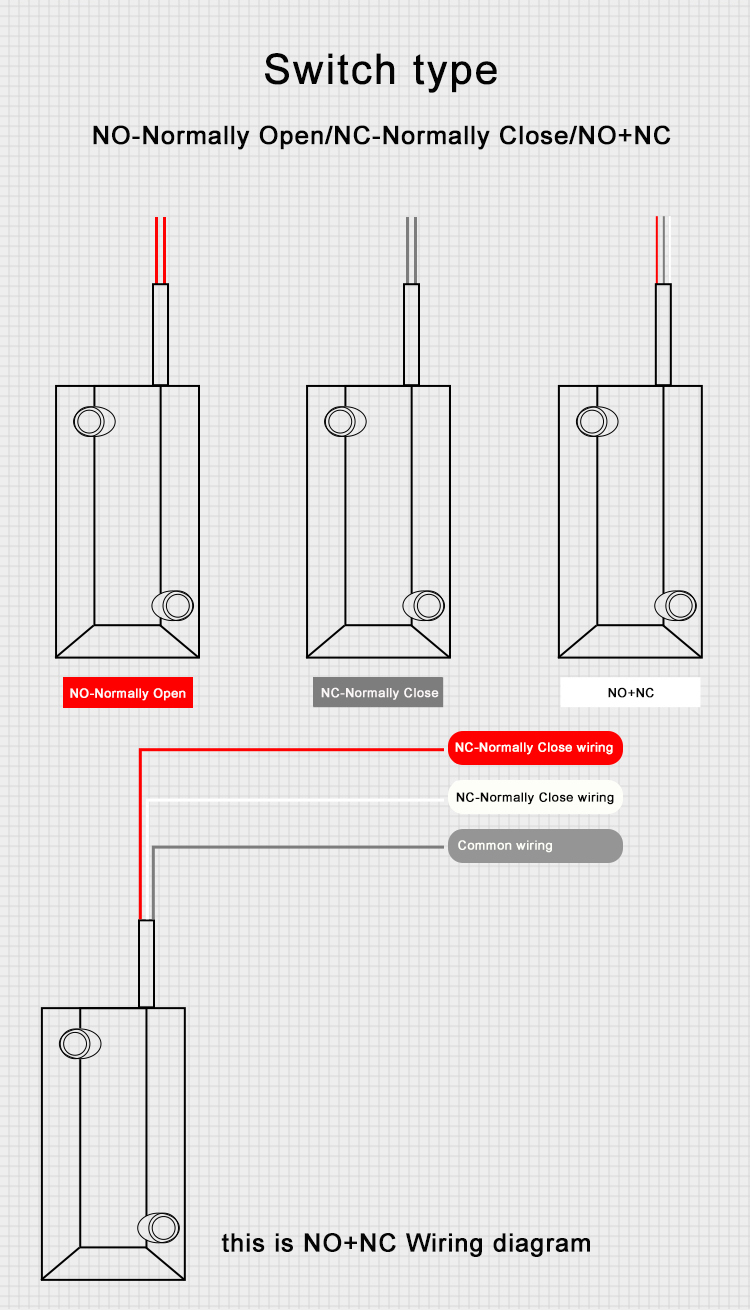 Switch type

NO-Normally Open/NC-Normally Close/NO+NC

NO-Normally Open

NC-Normally Close

NO+NC

NC-Normally Close wiring

NC-Normally Close wiring

Common wiring

this is NO+NC Wiring diagram