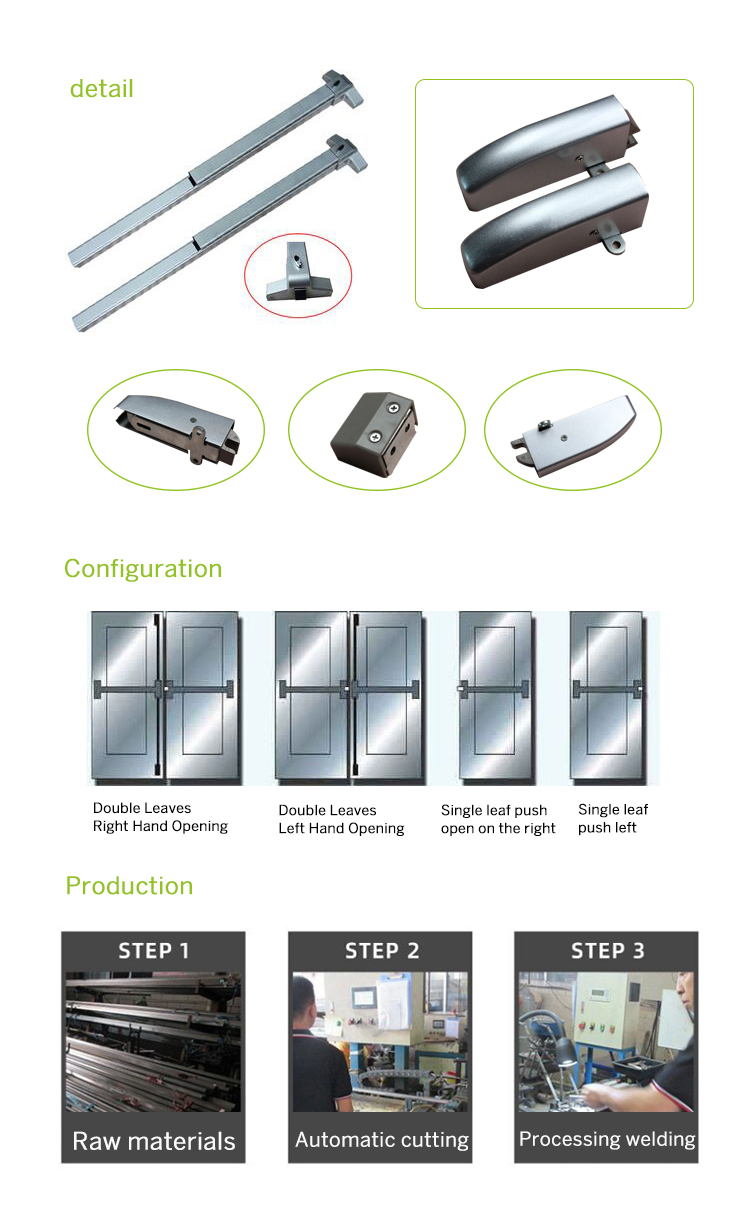 detail

Configuration

Double Leaves
Right Hand Opening

Double Leaves
Left Hand Opening

Single leaf push
open on the right

Single leaf
push left

Production

STEP 1
Raw materials

STEP 2
Automatic cutting

STEP 3
Processing welding