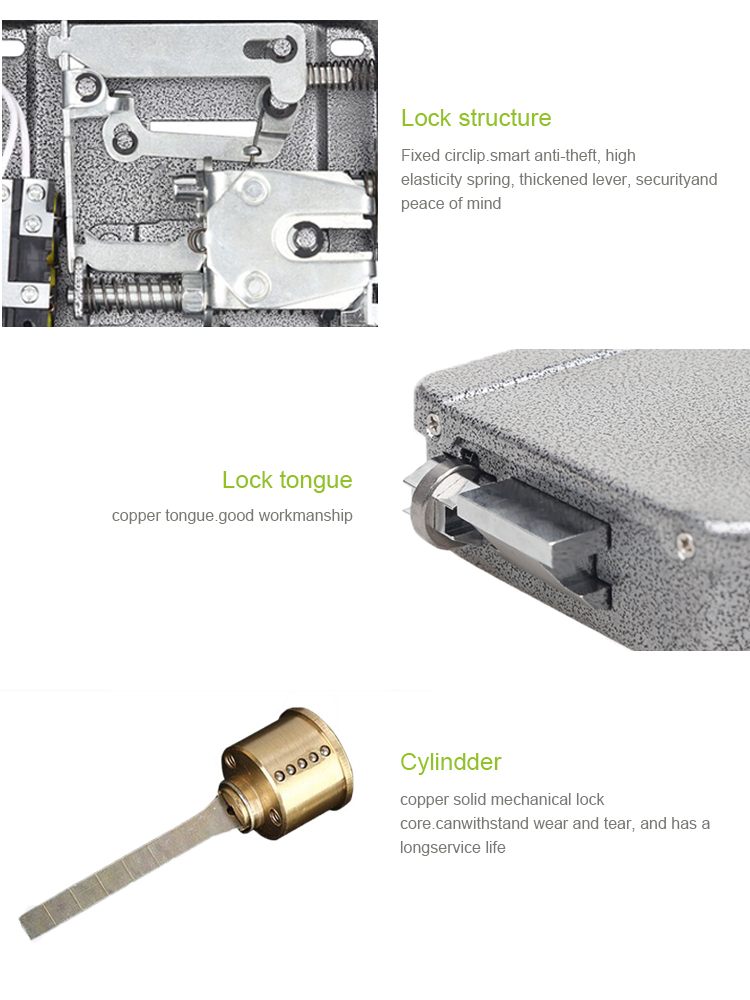 Lock structure

Fixed circlip.smart anti-theft, high elasticity spring, thickened lever, securityand peace of mind

Lock tongue

copper tongue.good workmanship

Cylindder

copper solid mechanical lock core.canwithstand wear and tear, and has a longservice life