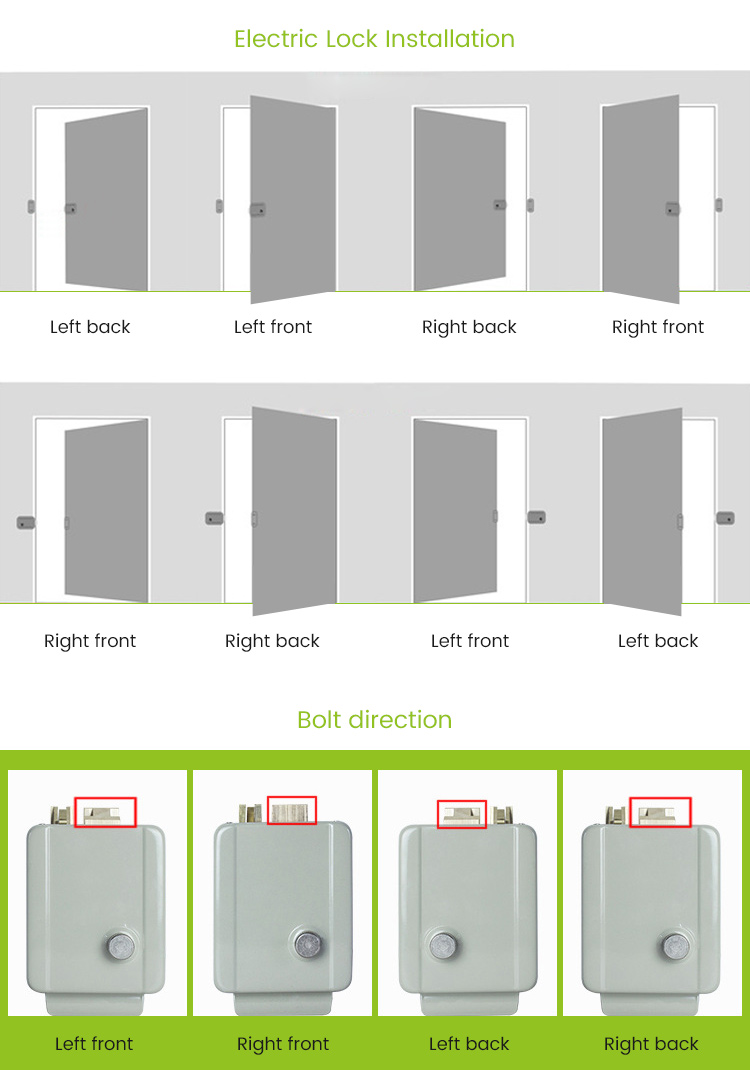 Electric Lock Installation

Left back
Left front
Right back
Right front

Right front
Right back
Left front
Left back

Bolt direction

Left front
Right front
Left back
Right back